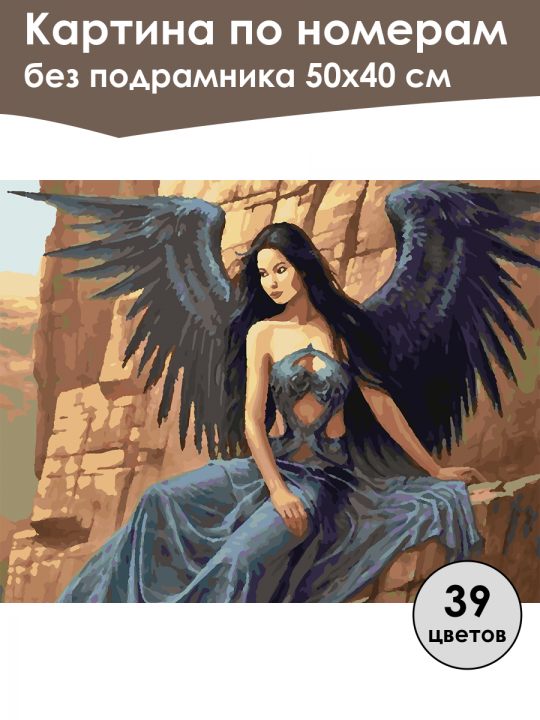 Картина по номерам
без подрамника 50х40 см

39
цветов