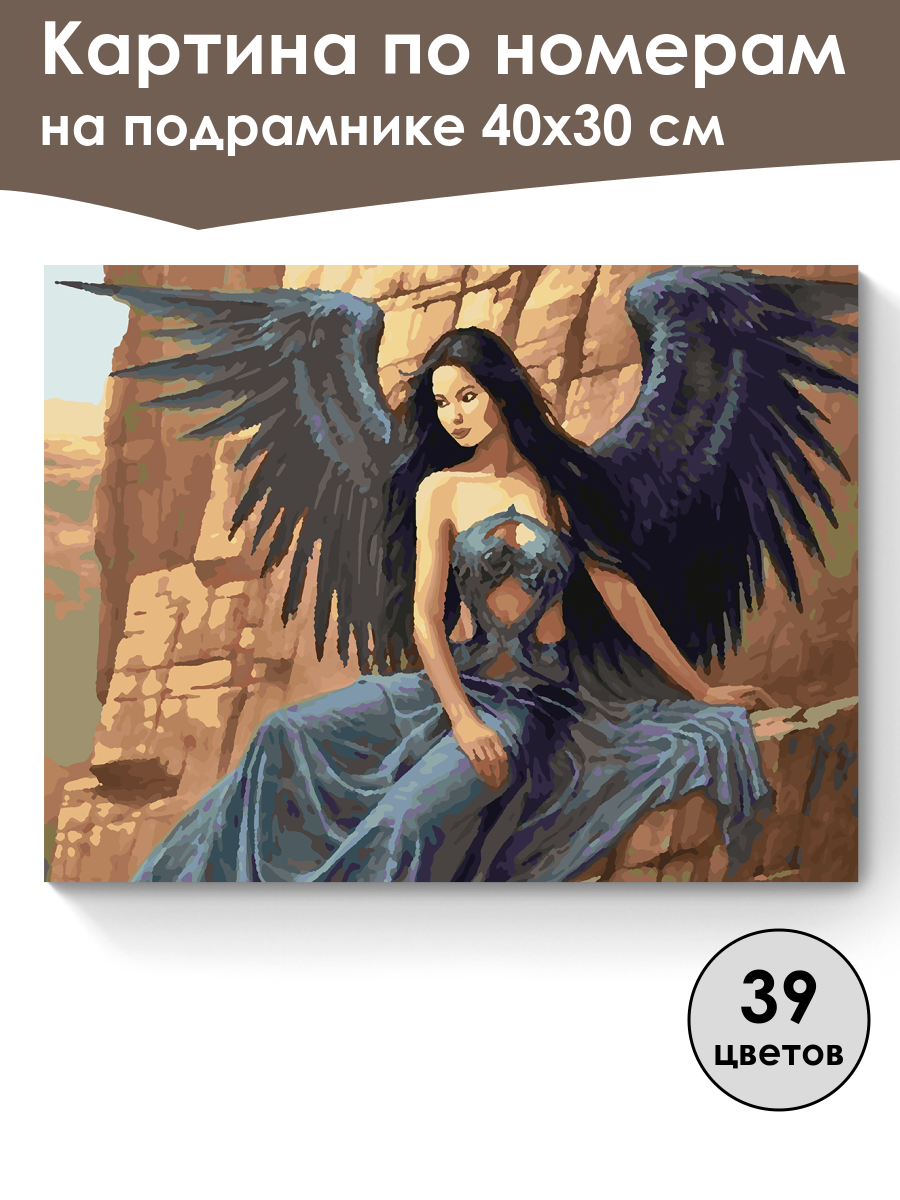 Картина по номерам
на подрамнике 40х30 см

39
цветов