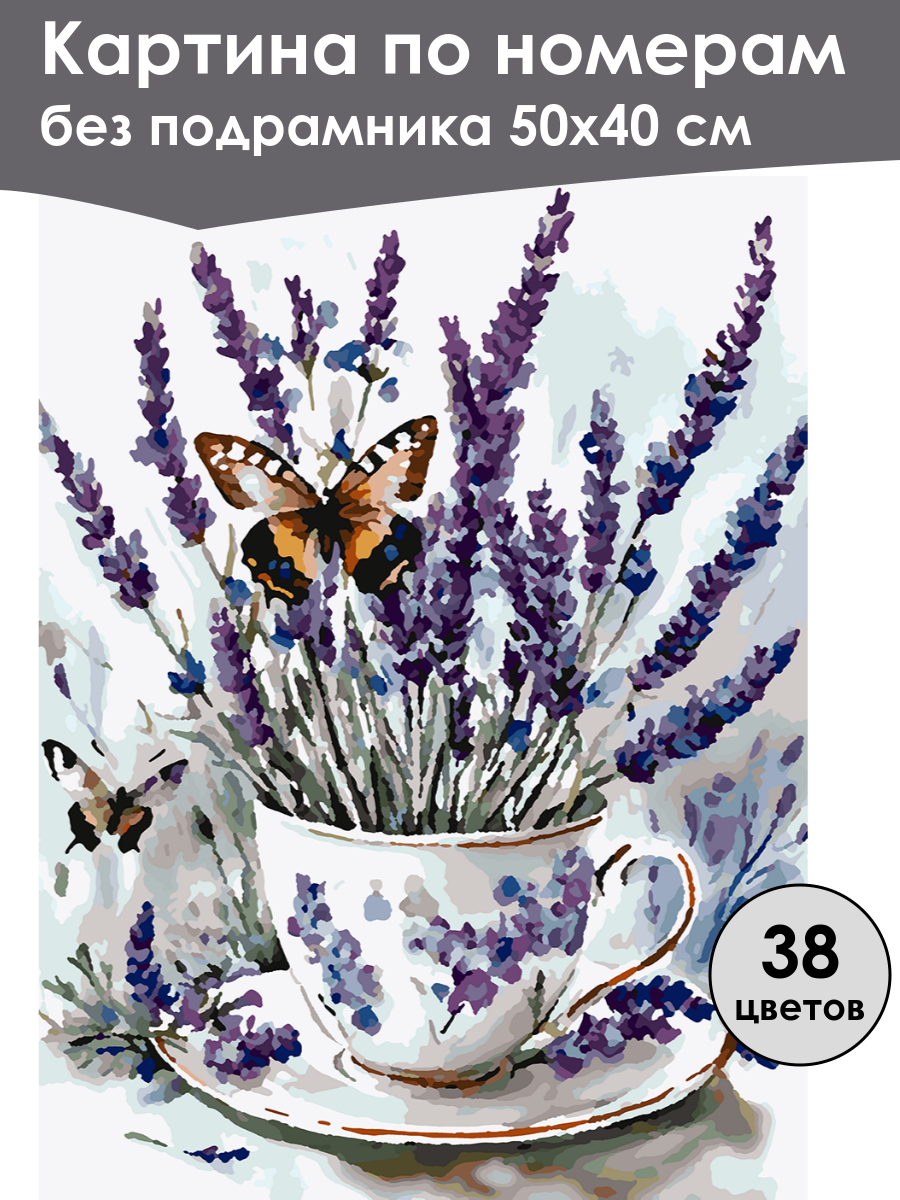 Картина по номерам
без подрамника 50х40 см

38
цветов