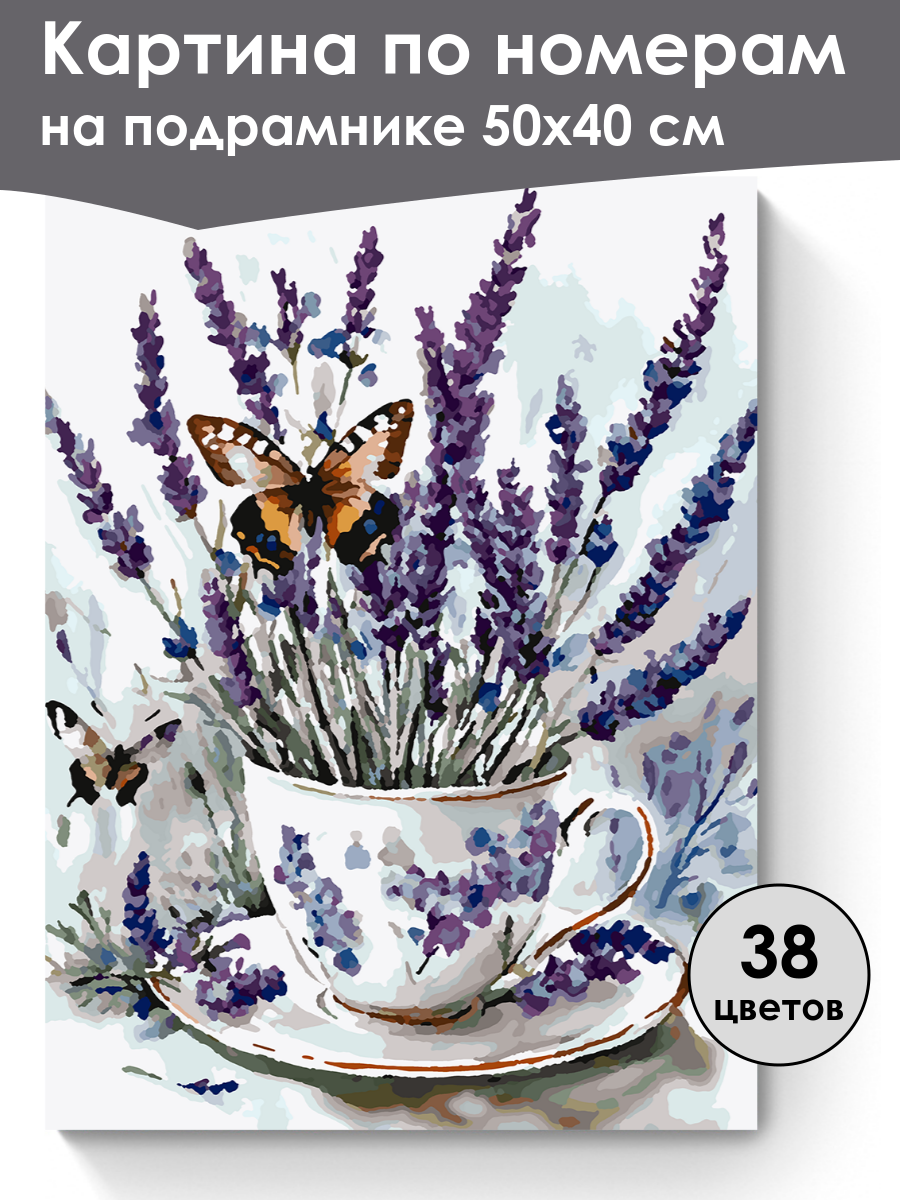 Картина по номерам
на подрамнике 50х40 см

38
цветов