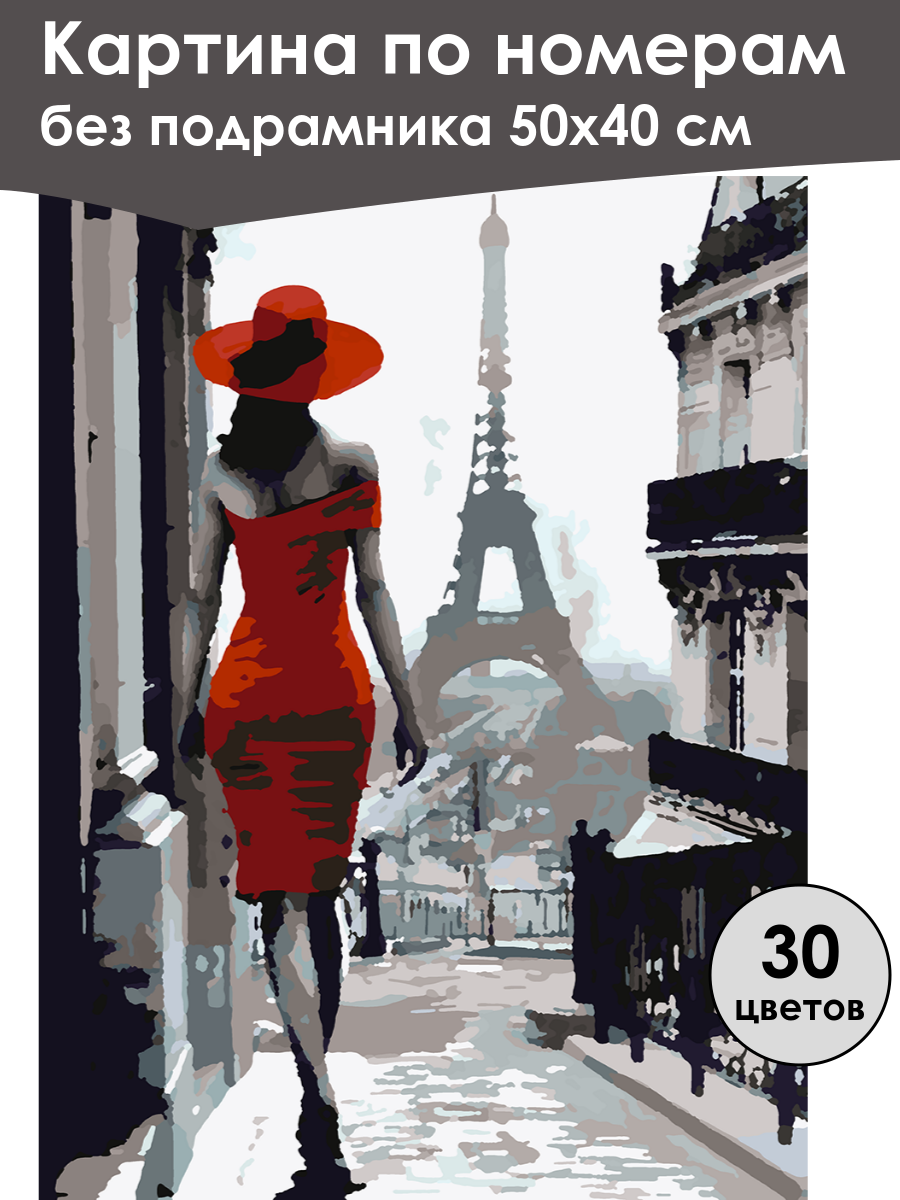 Картина по номерам
без подрамника 50х40 см

30
цветов