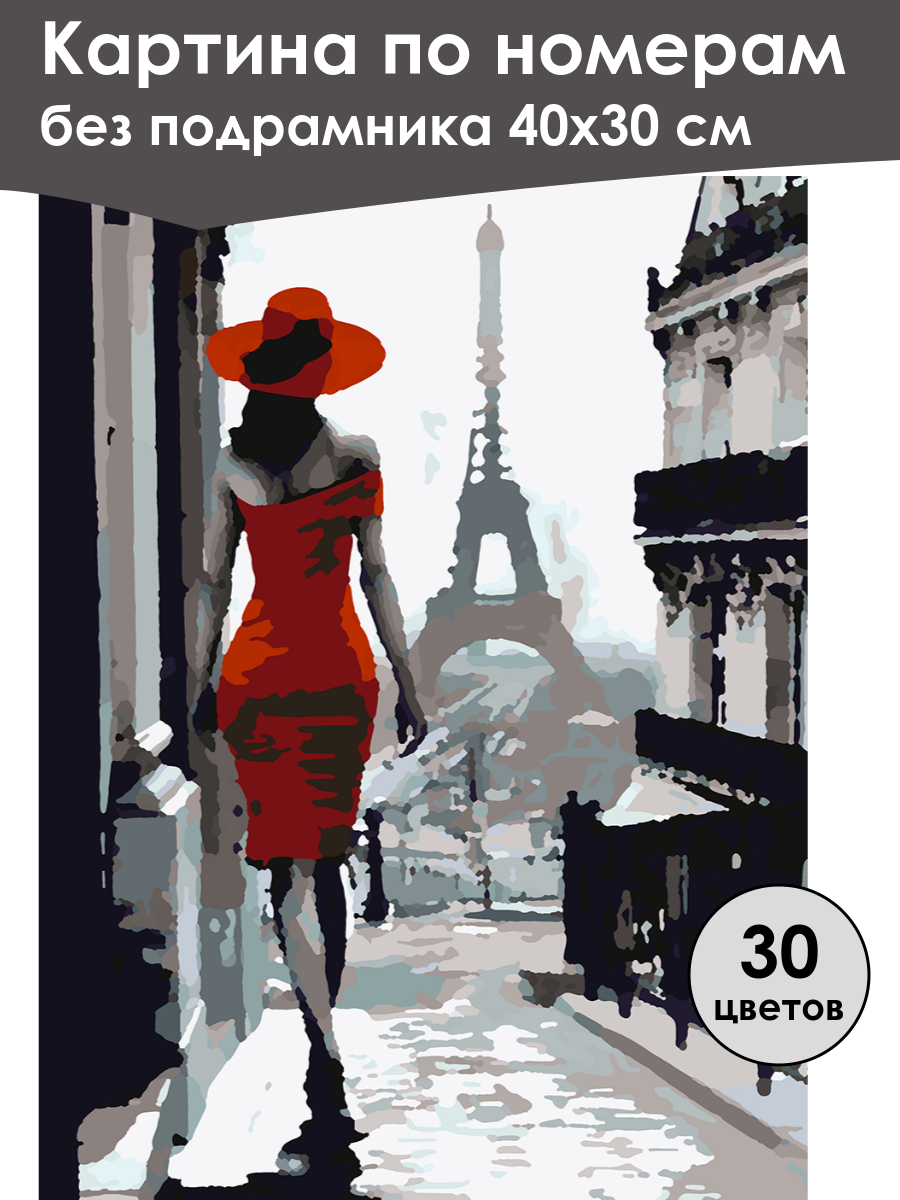 Картина по номерам
без подрамника 40х30 см

30
цветов