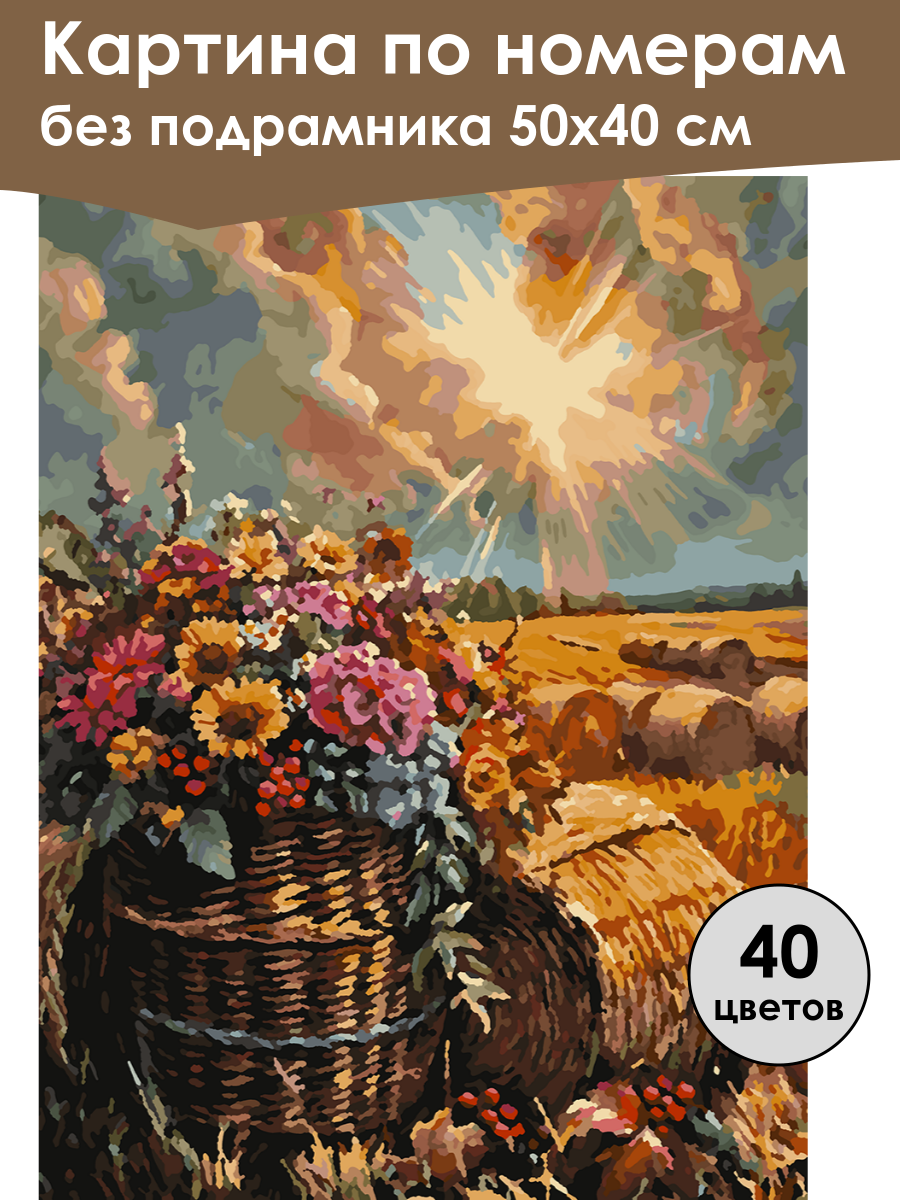 Картина по номерам
без подрамника 50х40 см

40
цветов