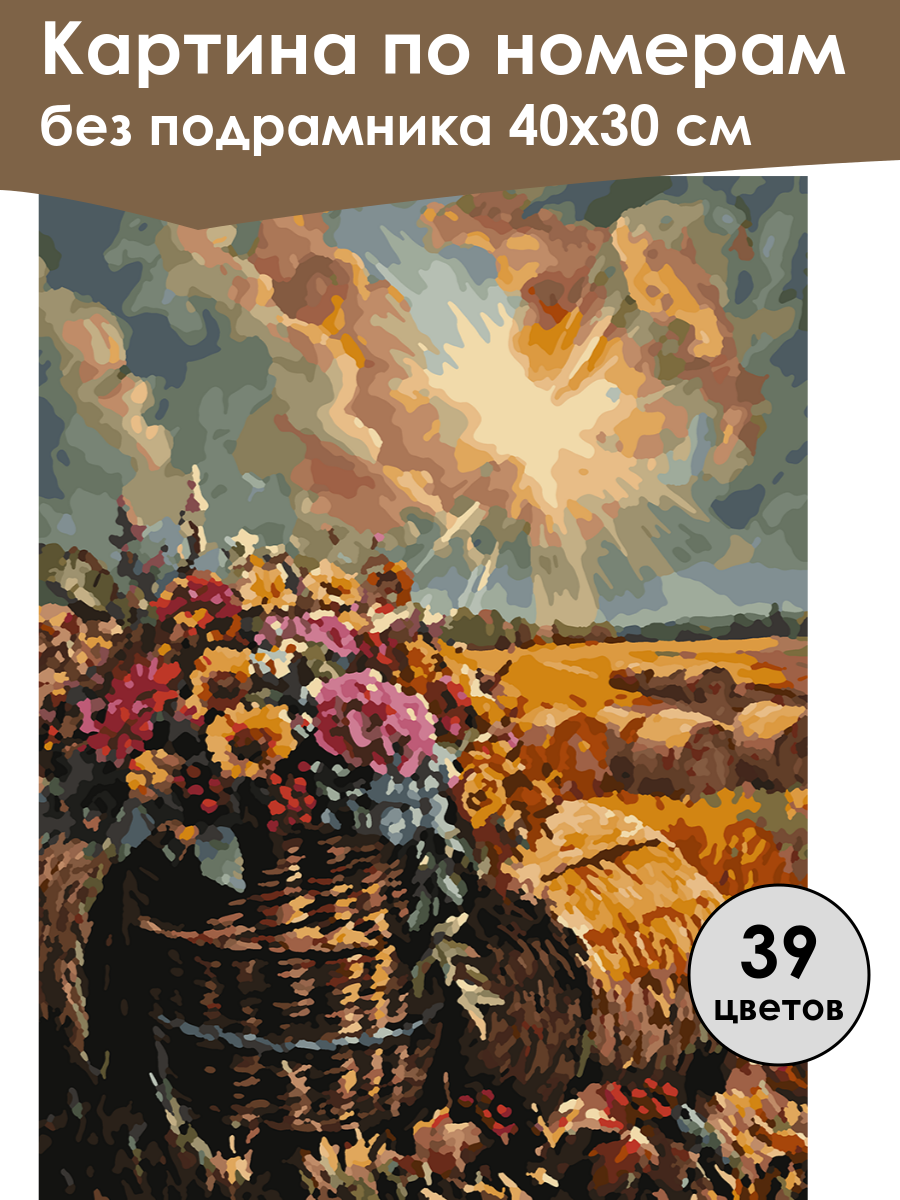 Картина по номерам
без подрамника 40х30 см

39
цветов