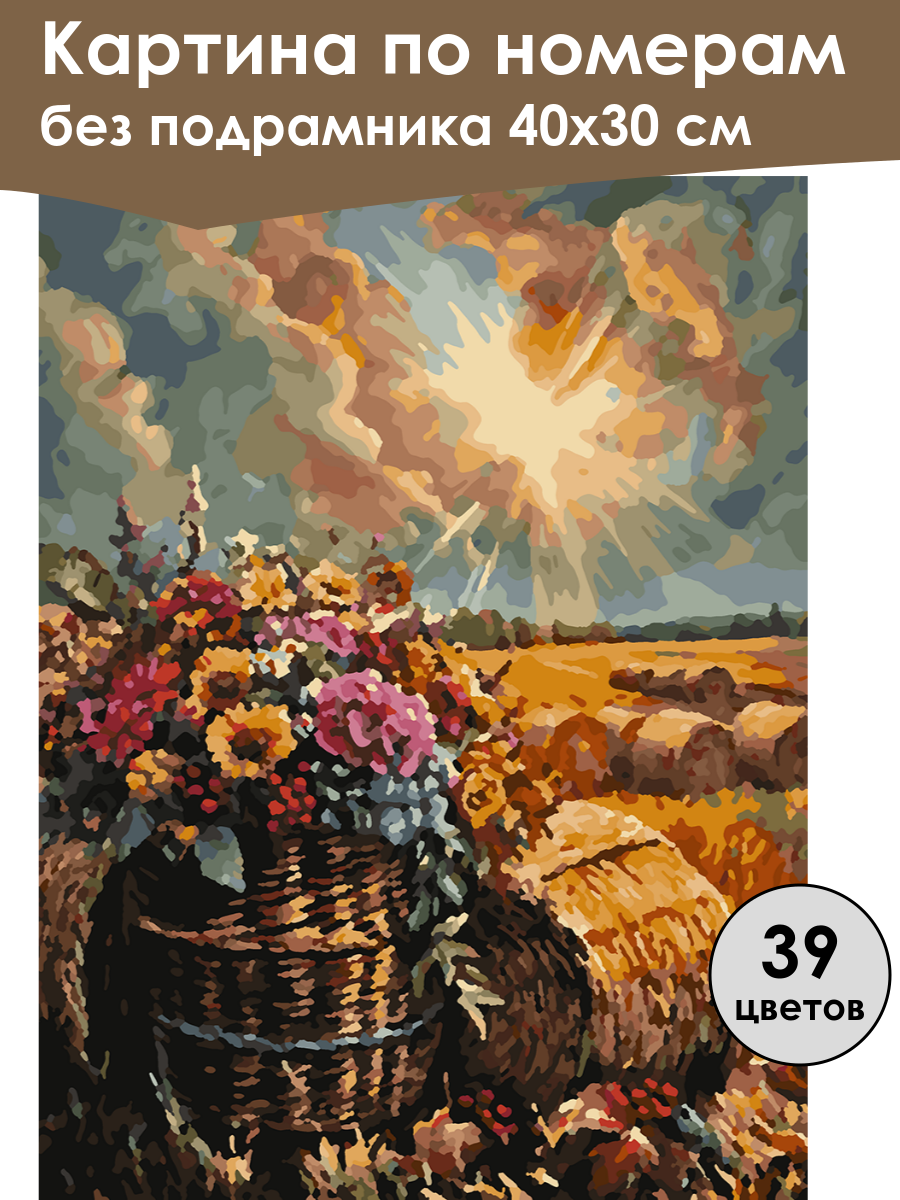 Картина по номерам
без подрамника 40х30 см

39
цветов