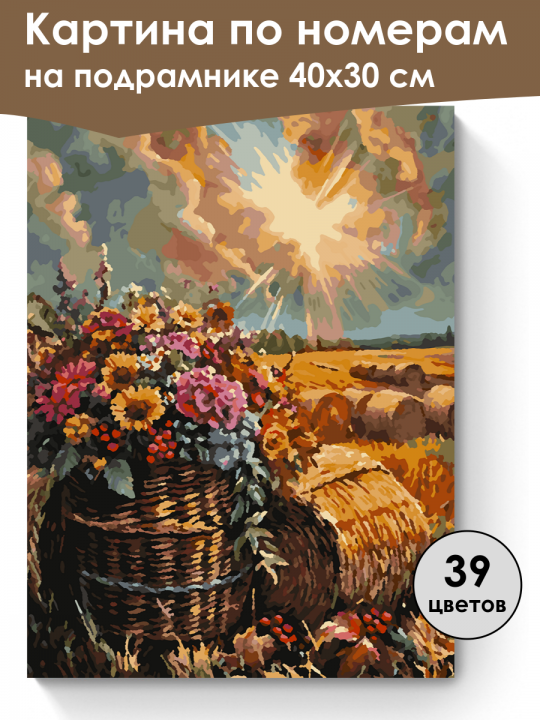 Картина по номерам
на подрамнике 40х30 см

39
цветов