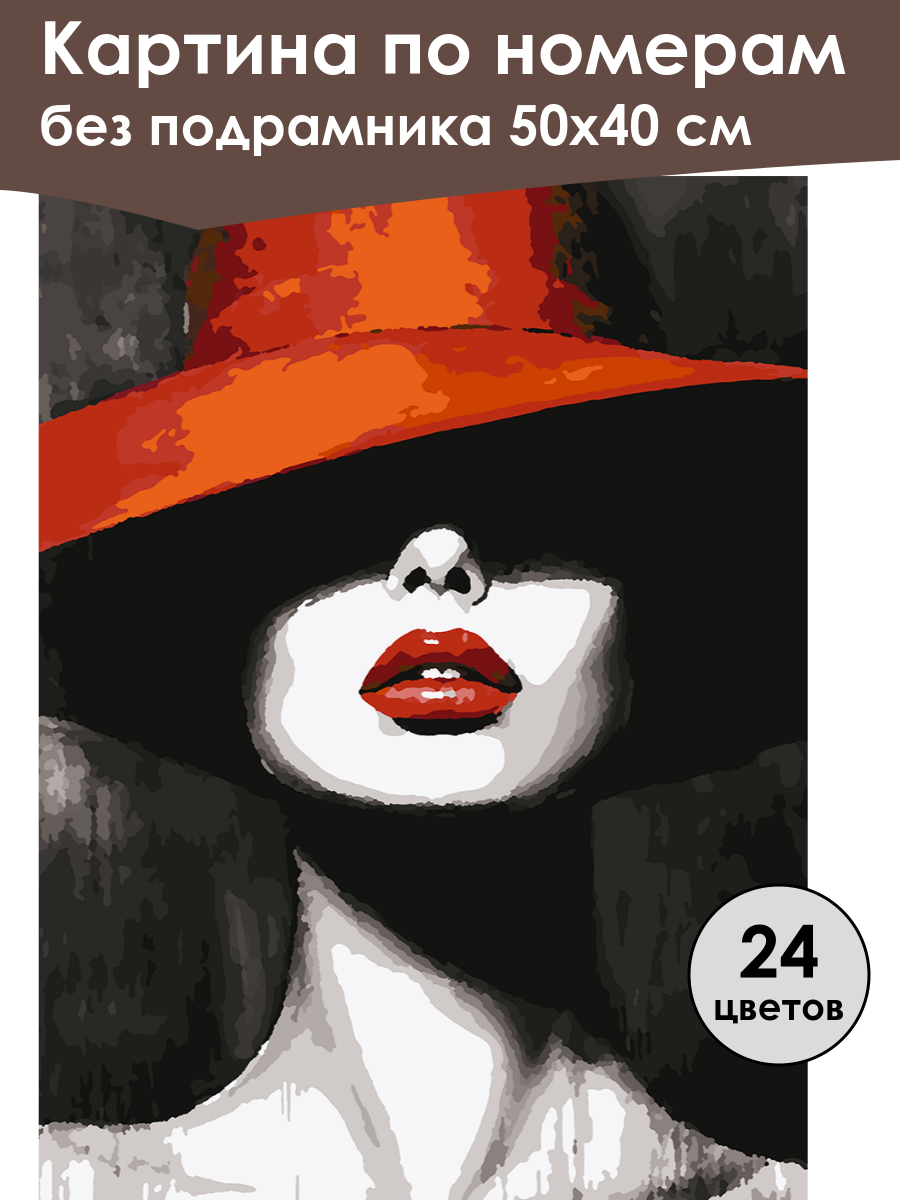 Картина по номерам
без подрамника 50х40 см

24
цветов