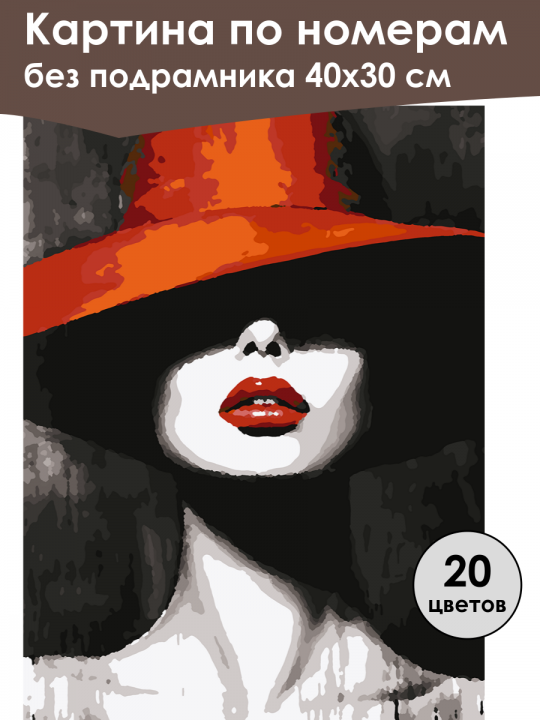 Картина по номерам
без подрамника 40х30 см

20
цветов