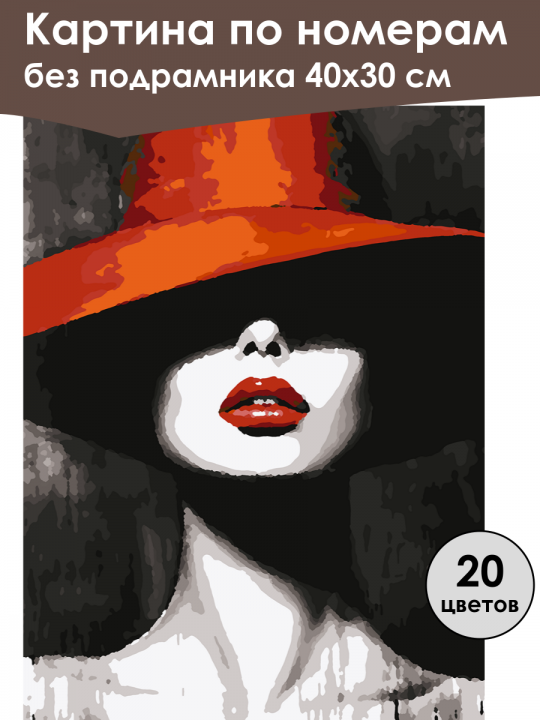 Картина по номерам
без подрамника 40х30 см

20
цветов