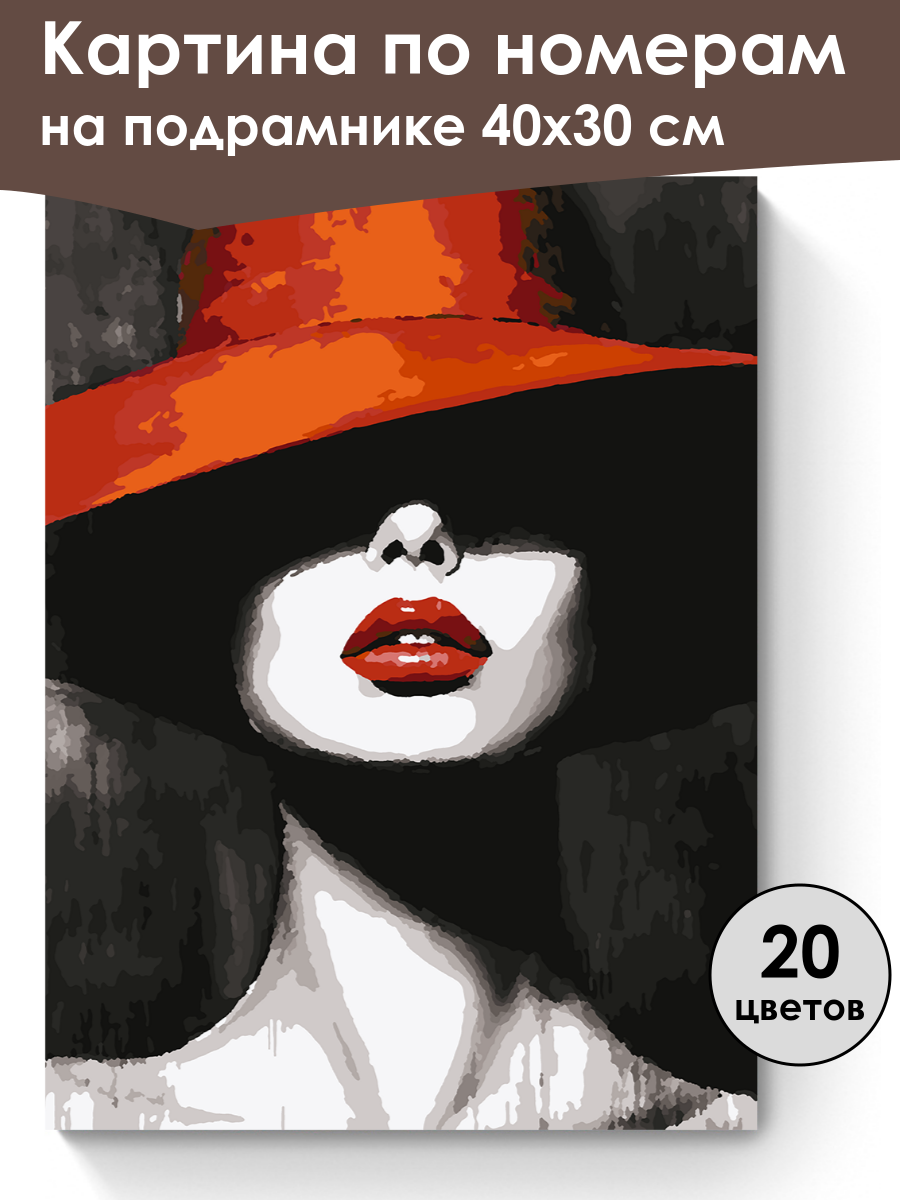 Картина по номерам на подрамнике 40х30 см

20 цветов