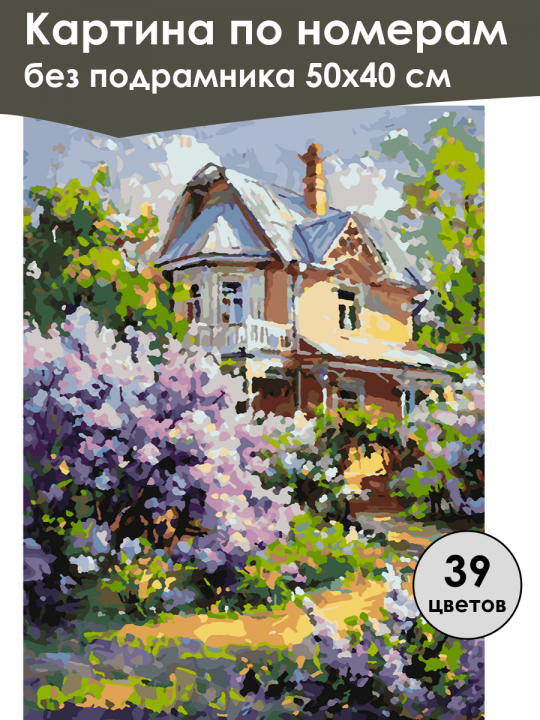 Картина по номерам
без подрамника 50x40 см

39
цветов