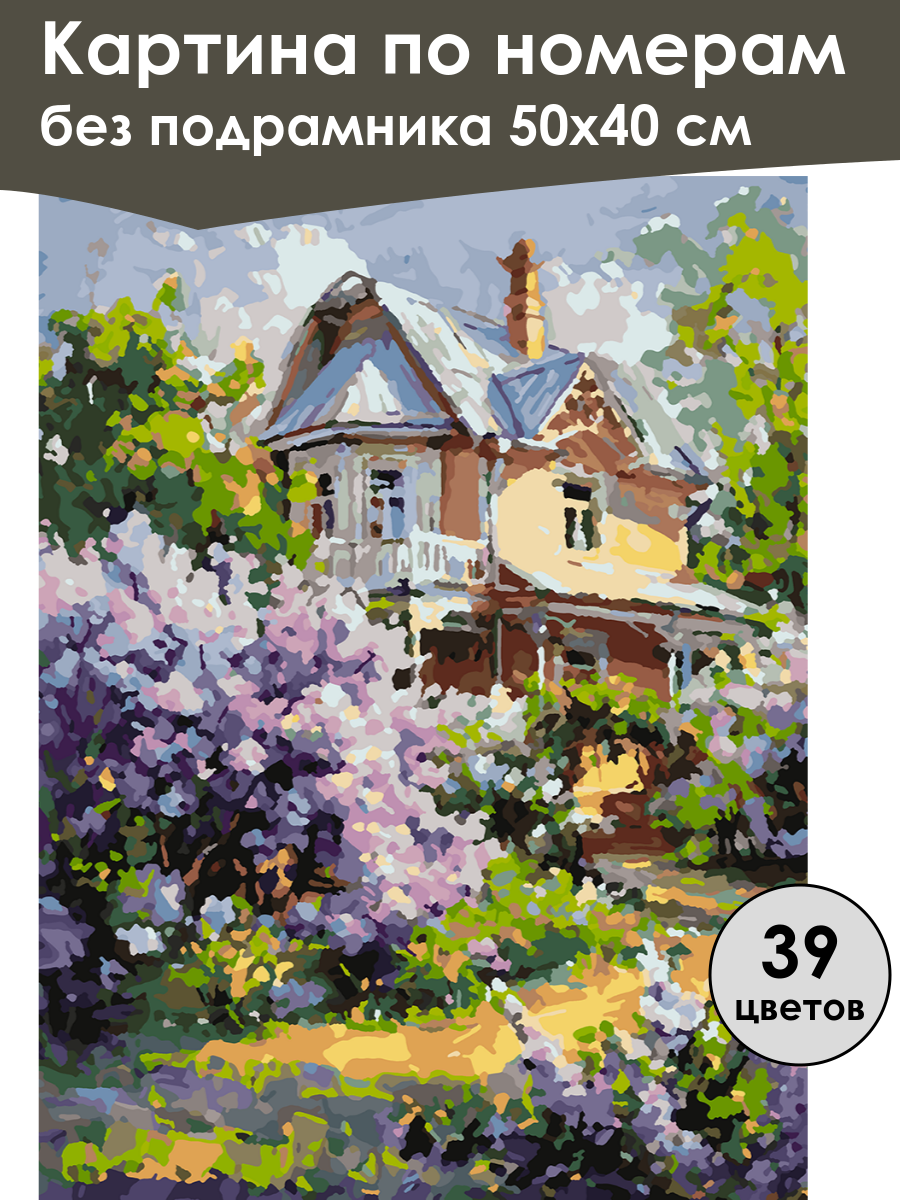 Картина по номерам
без подрамника 50х40 см

39
цветов