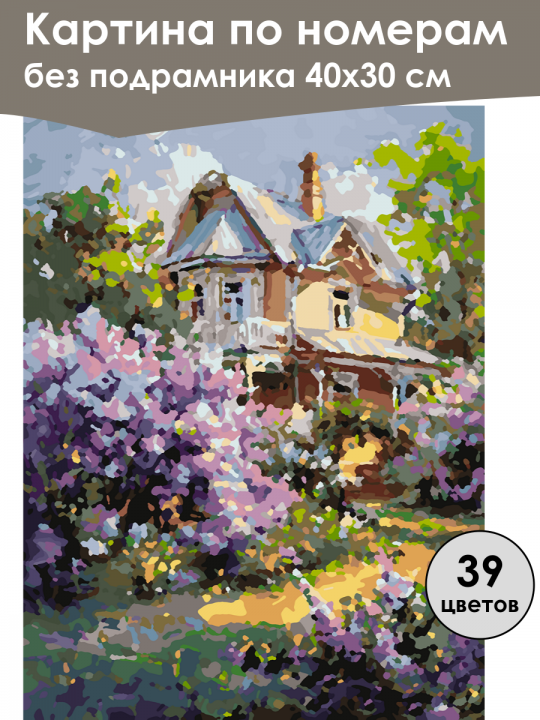 Картина по номерам
без подрамника 40х30 см

39
цветов