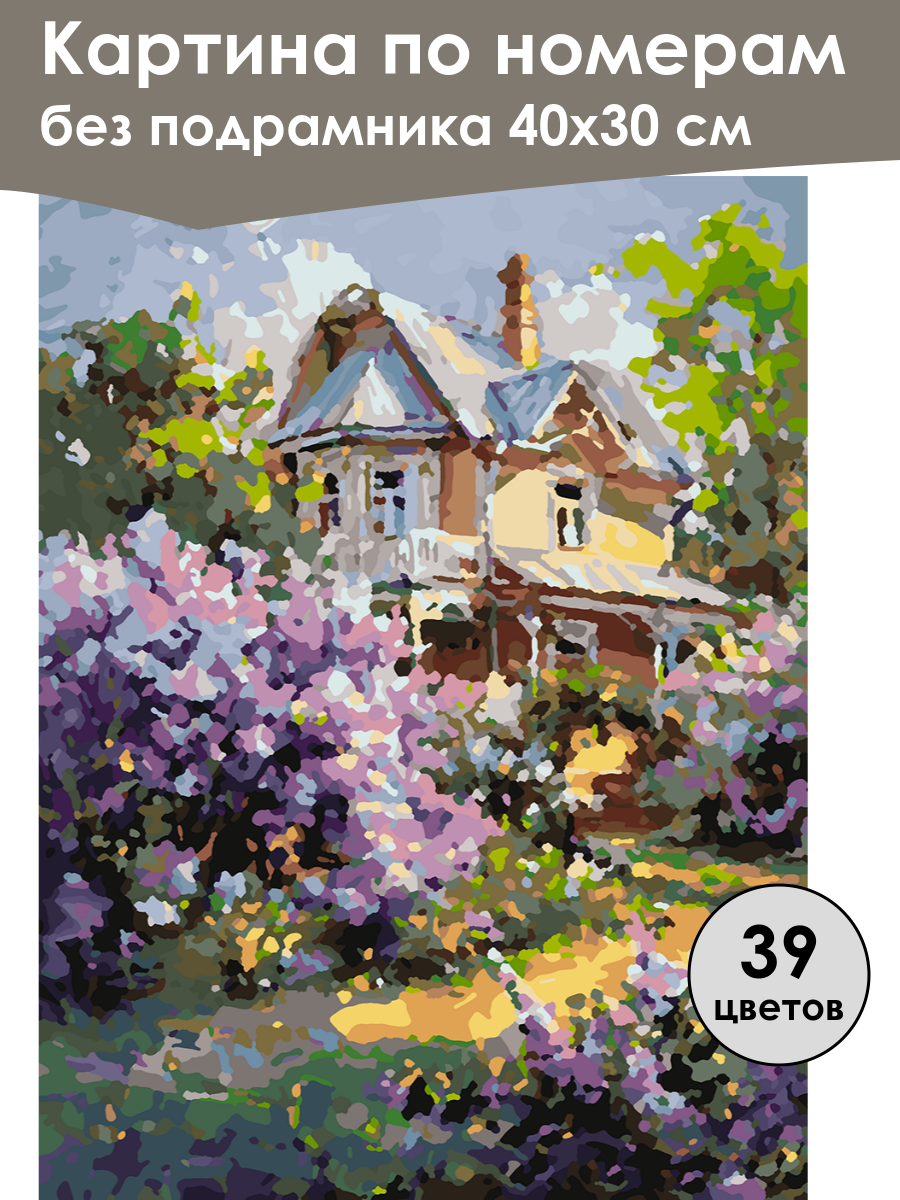 Картина по номерам
без подрамника 40х30 см

39
цветов