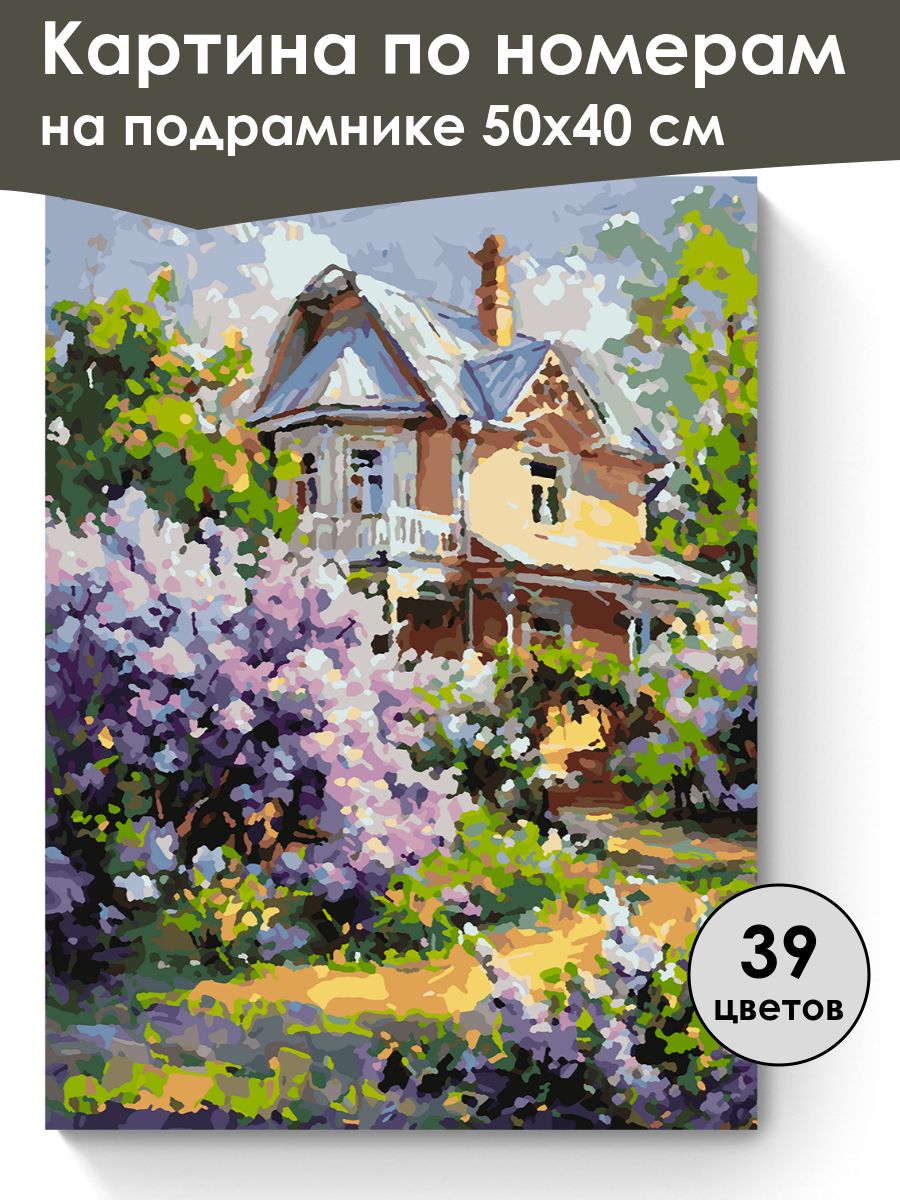 Картина по номерам
на подрамнике 50х40 см

39
цветов