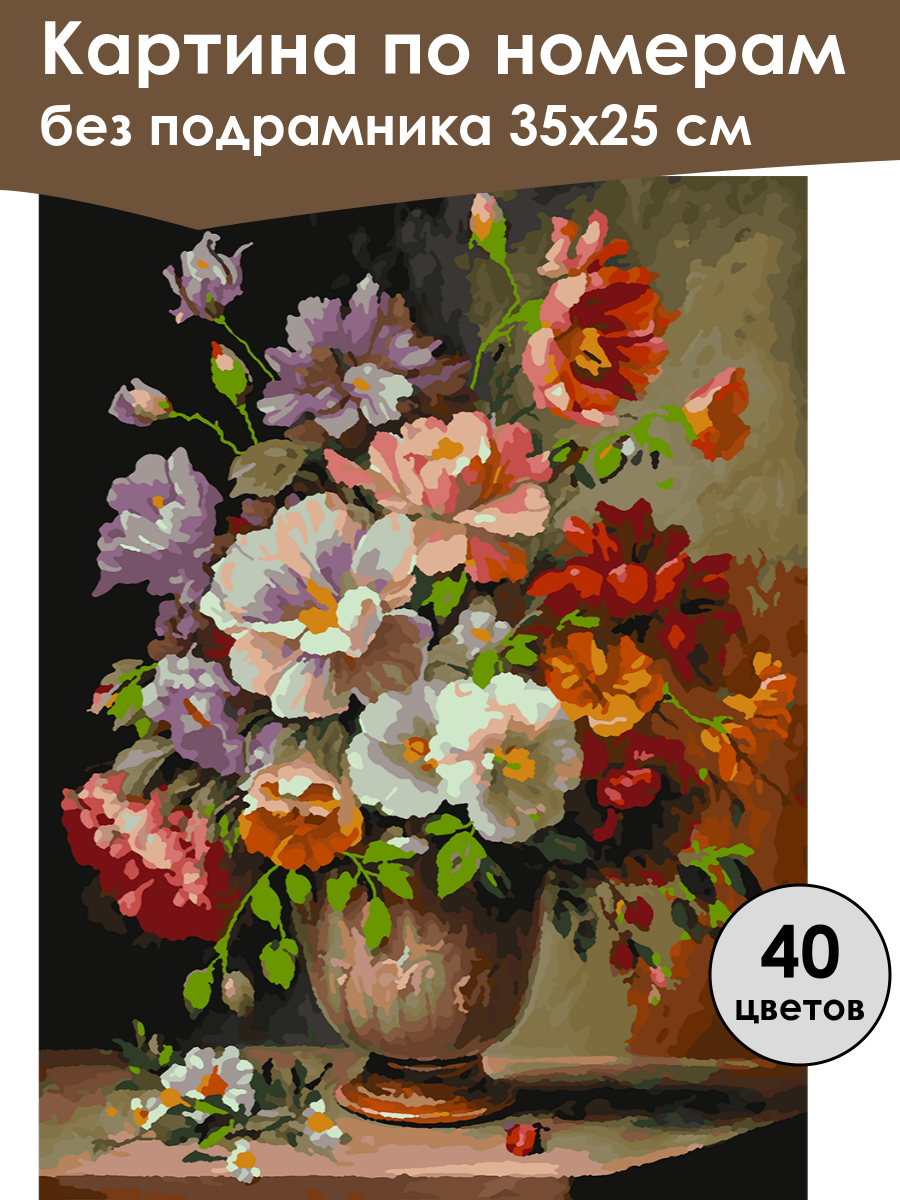 Картина по номерам
без подрамника 35х25 см

40
цветов