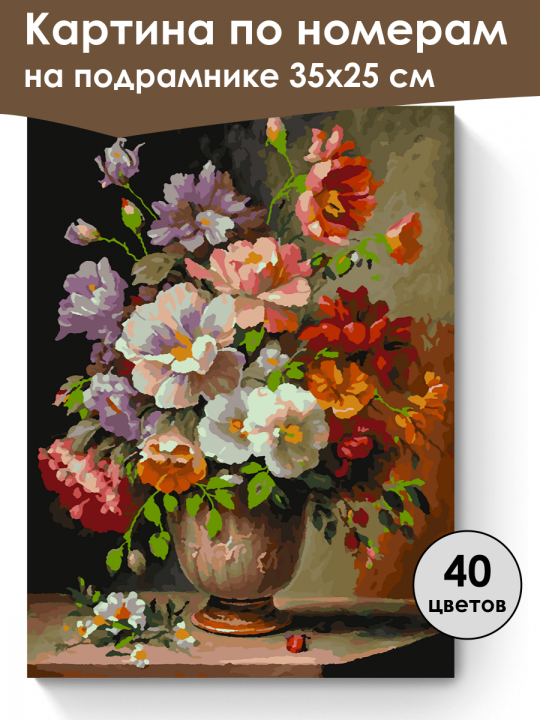 Картина по номерам
на подрамнике 35х25 см

40
цветов