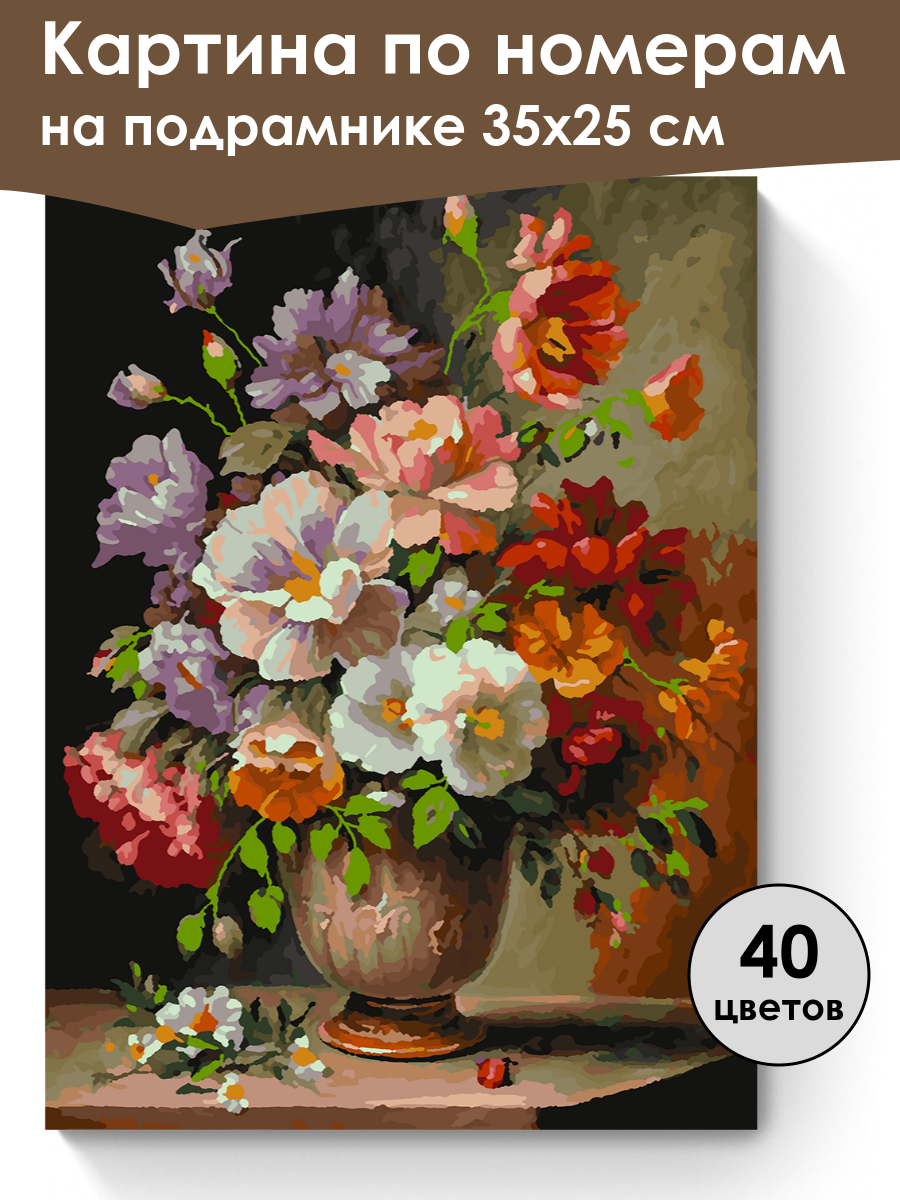 Картина по номерам на подрамнике 35х25 см

40 цветов