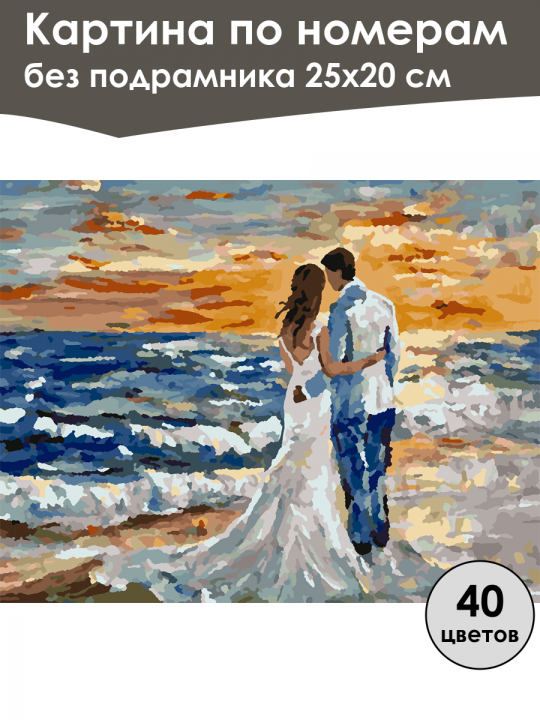 Картина по номерам
без подрамника 25х20 см

40
цветов