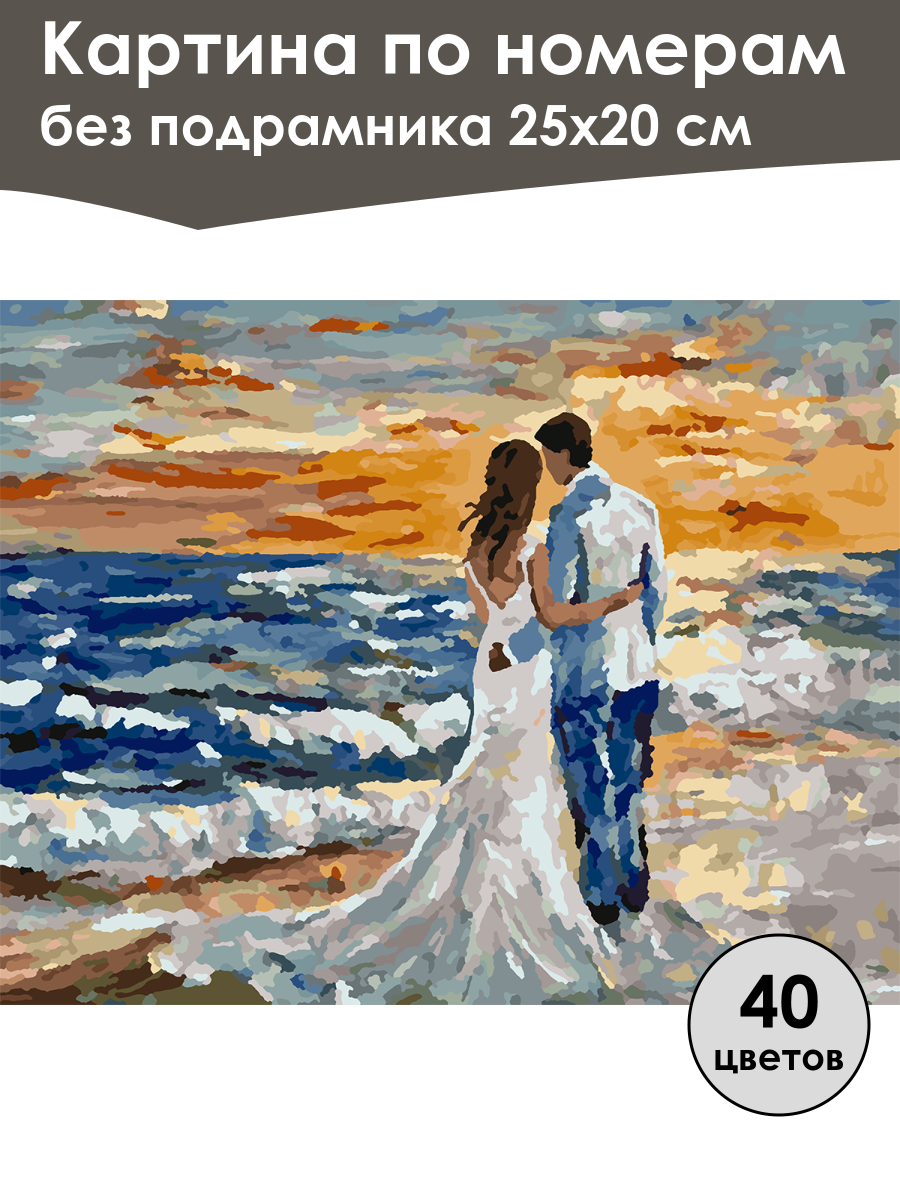 Картина по номерам
без подрамника 25х20 см

40
цветов