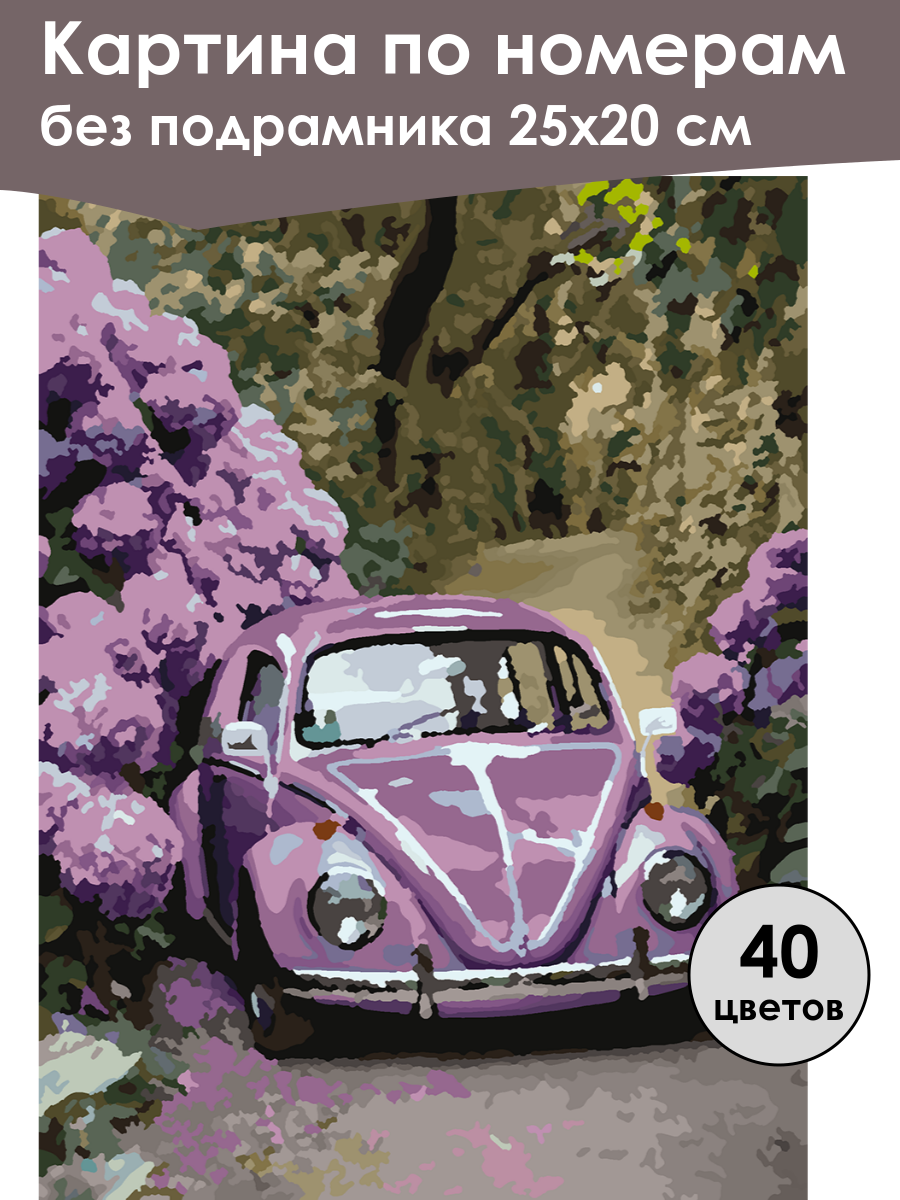 Картина по номерам
без подрамника 25х20 см

40
цветов