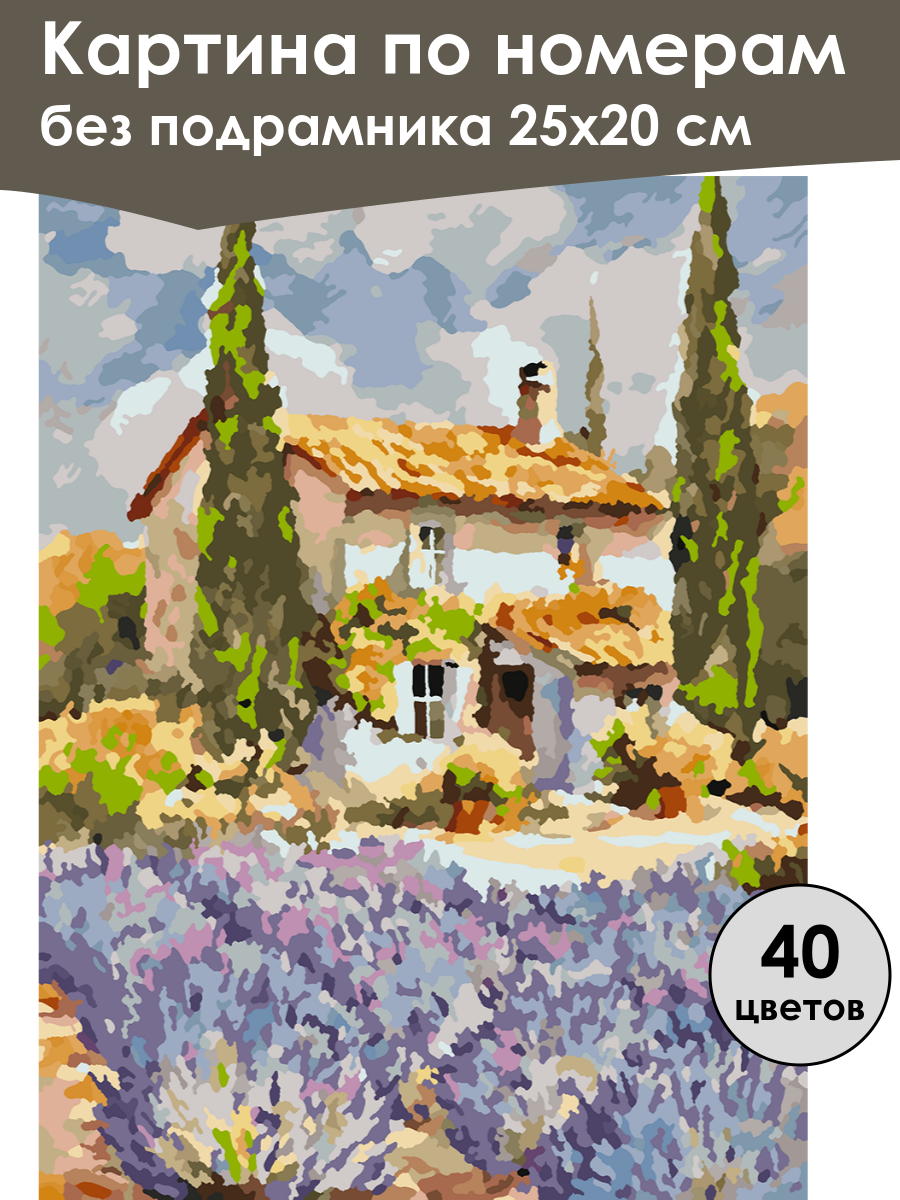 Картина по номерам
без подрамника 25х20 см

40
цветов