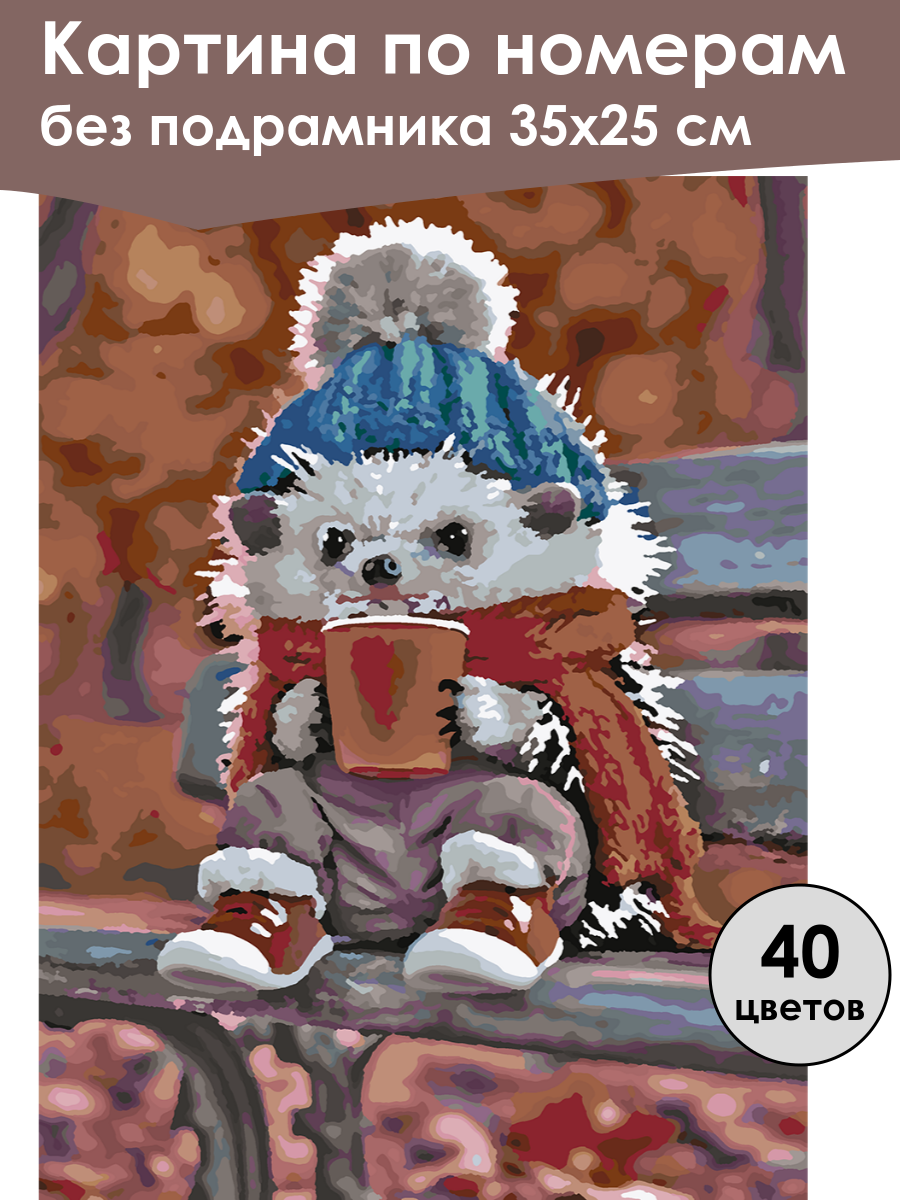 Картина по номерам
без подрамника 35х25 см

40
цветов