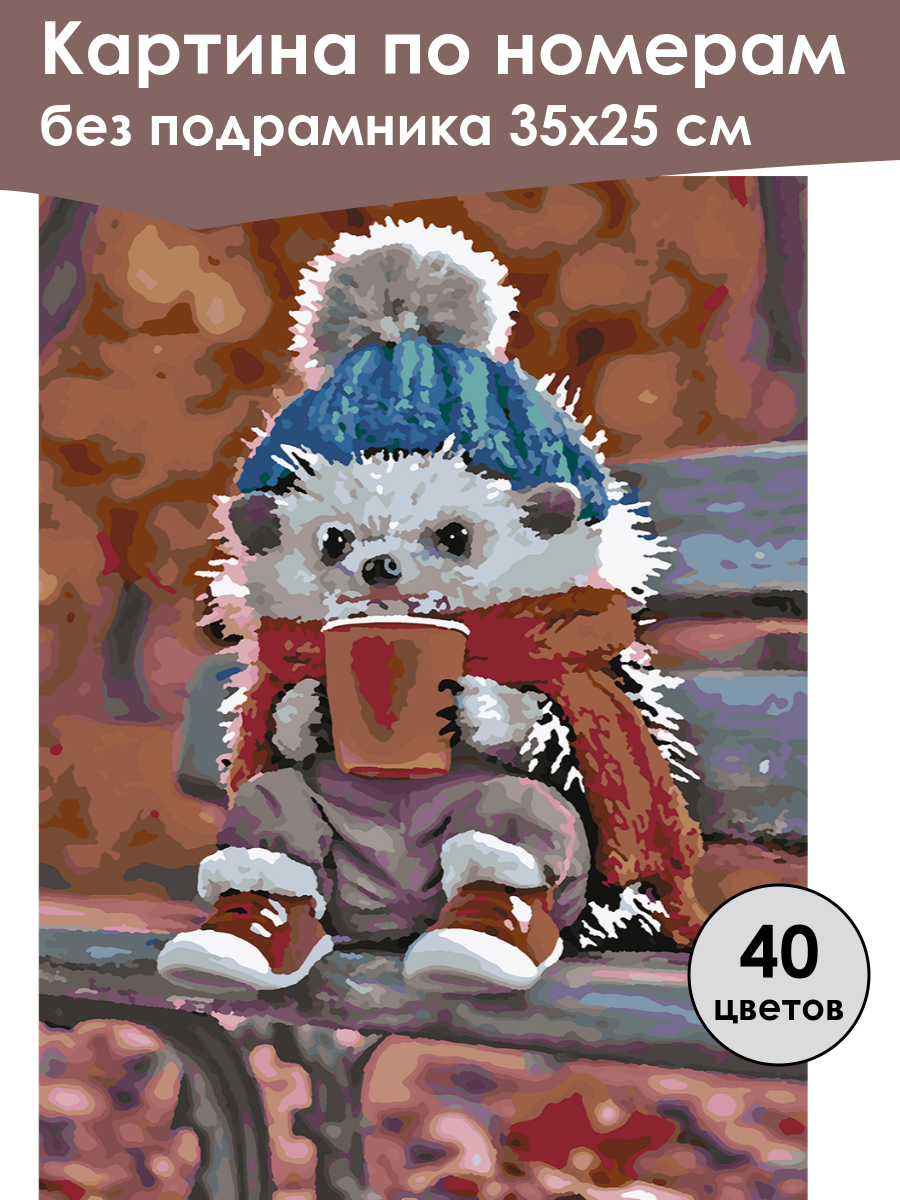 Картина по номерам
без подрамника 35х25 см

40
цветов