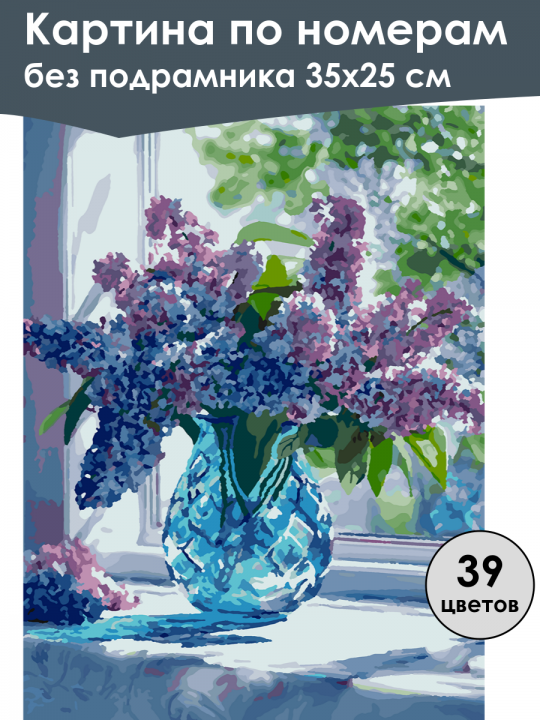 Картина по номерам
без подрамника 35х25 см

39
цветов