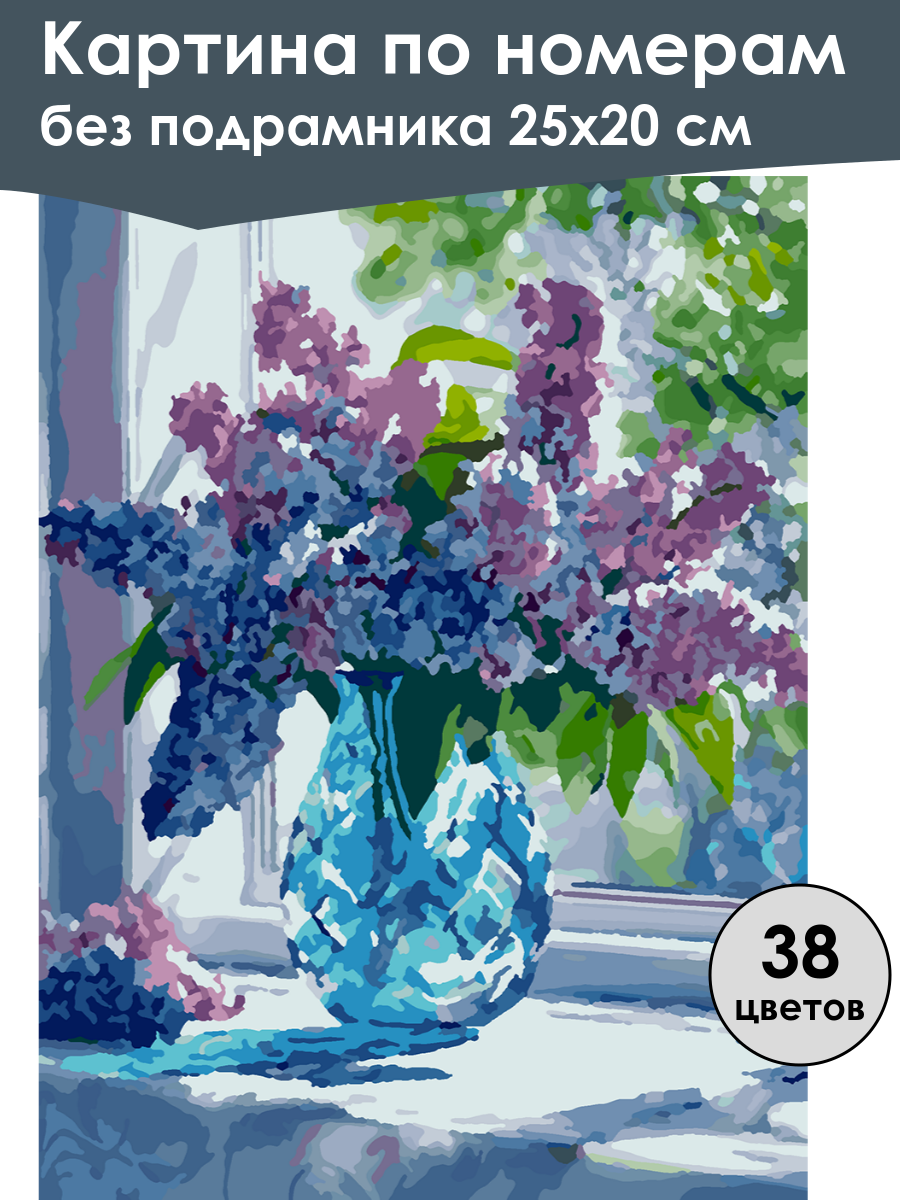 Картина по номерам
без подрамника 25х20 см

38
цветов