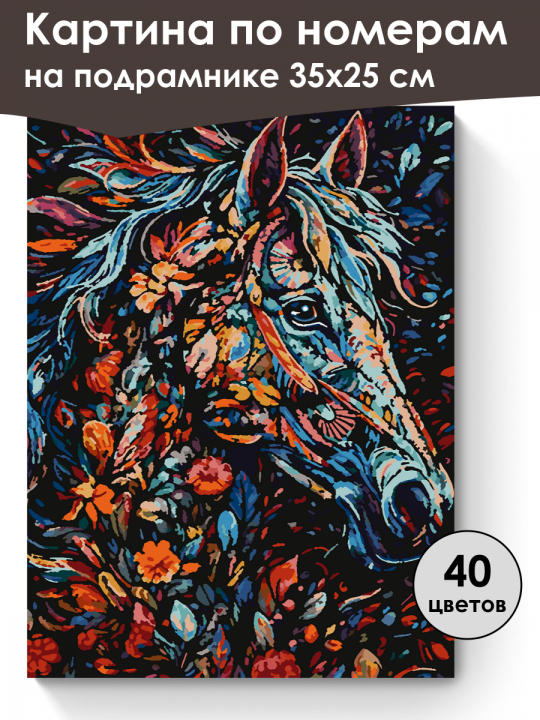 Картина по номерам
на подрамнике 35х25 см

40
цветов