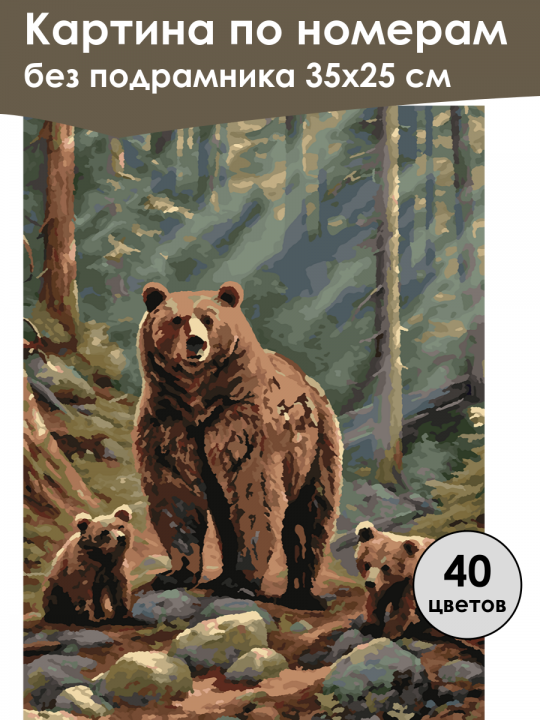 Картина по номерам
без подрамника 35х25 см

40
цветов