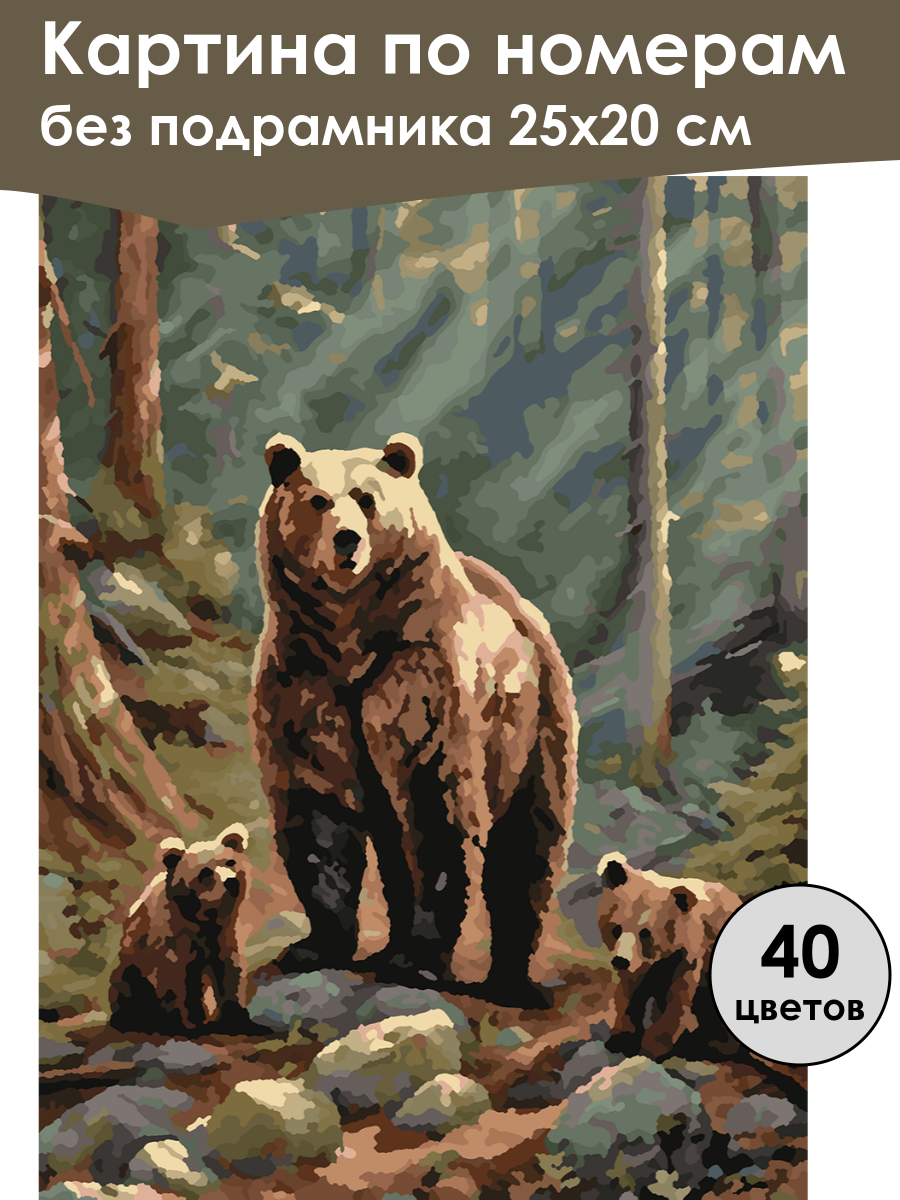 Картина по номерам
без подрамника 25х20 см

40
цветов