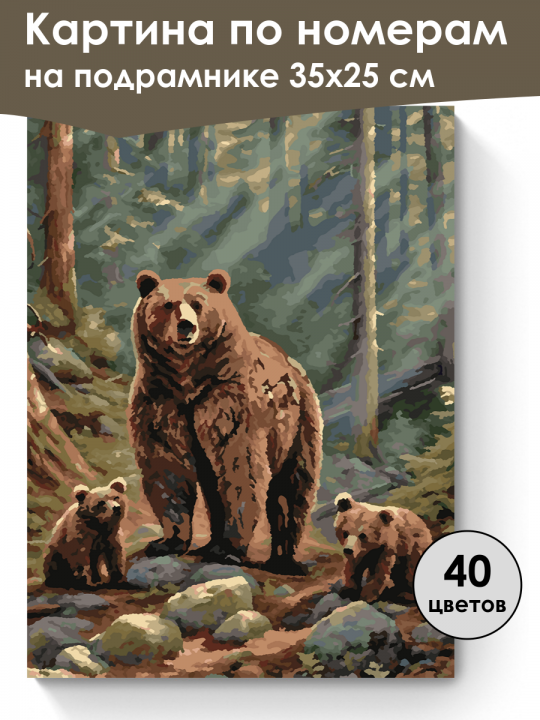 Картина по номерам
на подрамнике 35х25 см

40
цветов