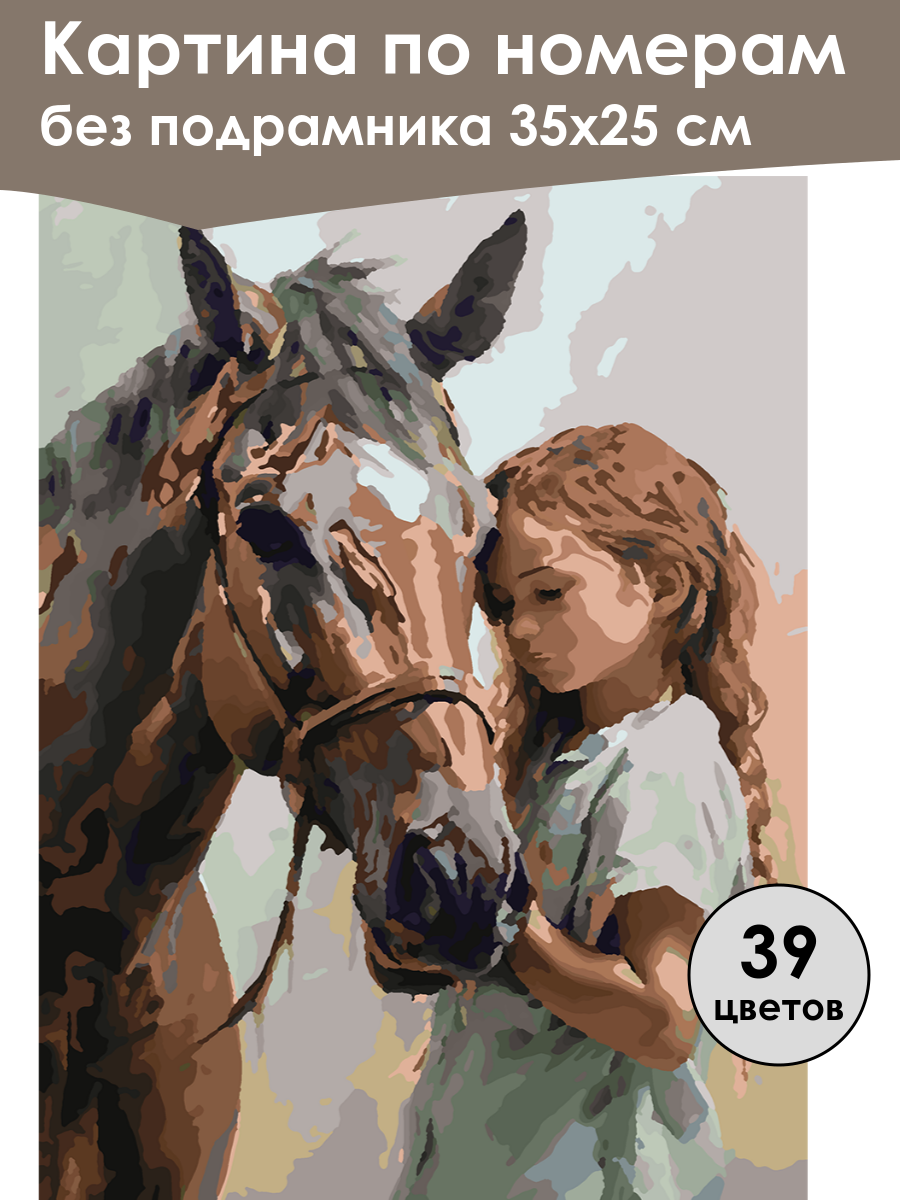 Картина по номерам
без подрамника 35х25 см

39
цветов