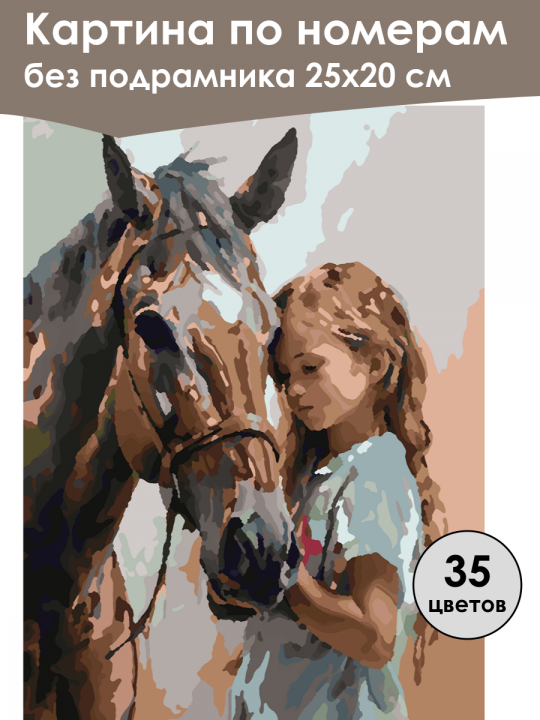 Картина по номерам
без подрамника 25х20 см

35
цветов