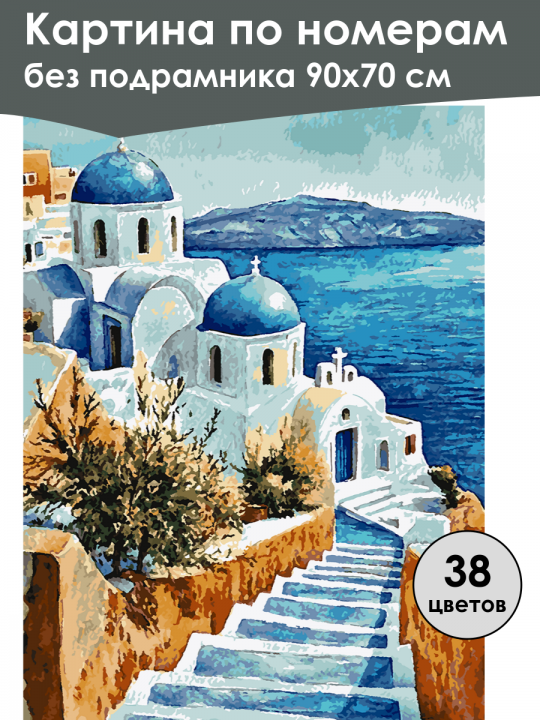 Картина по номерам
без подрамника 90х70 см

38
цветов