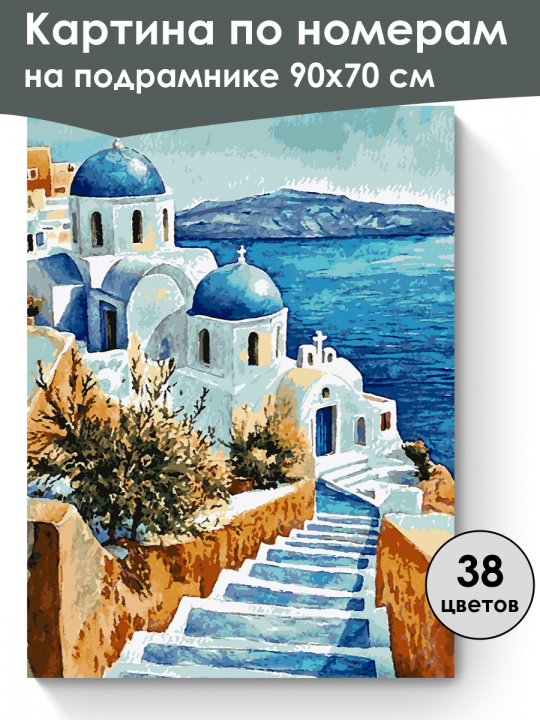 Картина по номерам на подрамнике 90х70 см

38 цветов