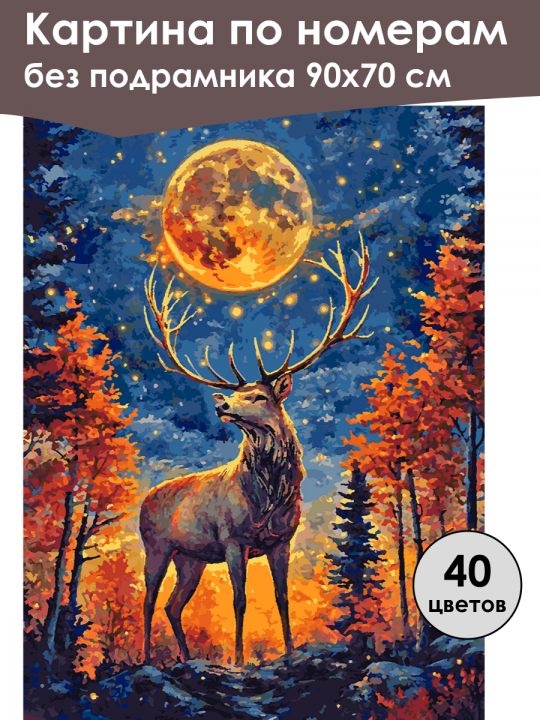 Картина по номерам
без подрамника 90х70 см

40
цветов