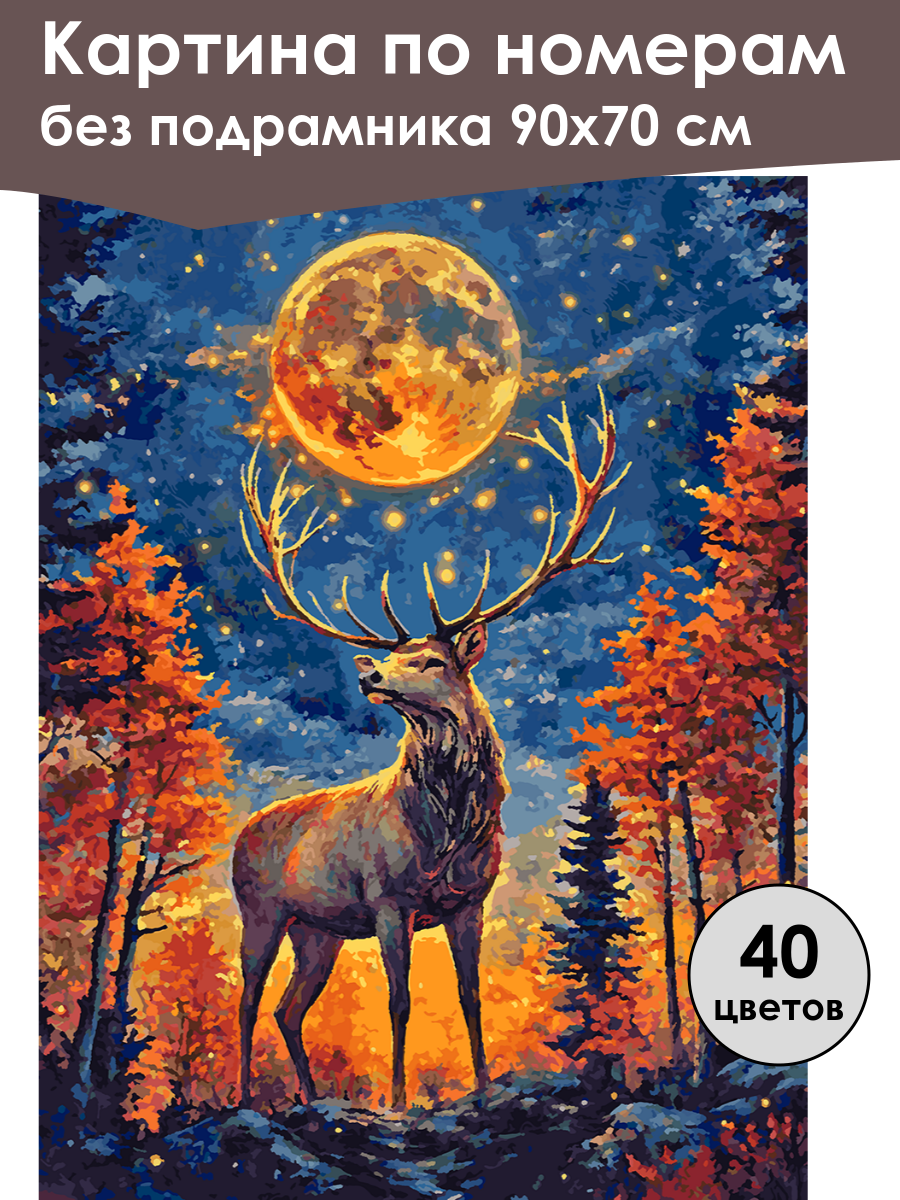 Картина по номерам
без подрамника 90х70 см

40
цветов