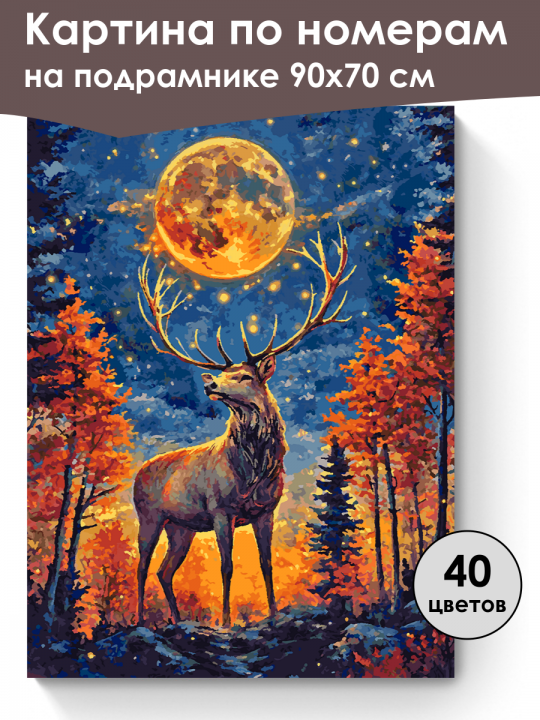 Картина по номерам
на подрамнике 90х70 см

40
цветов