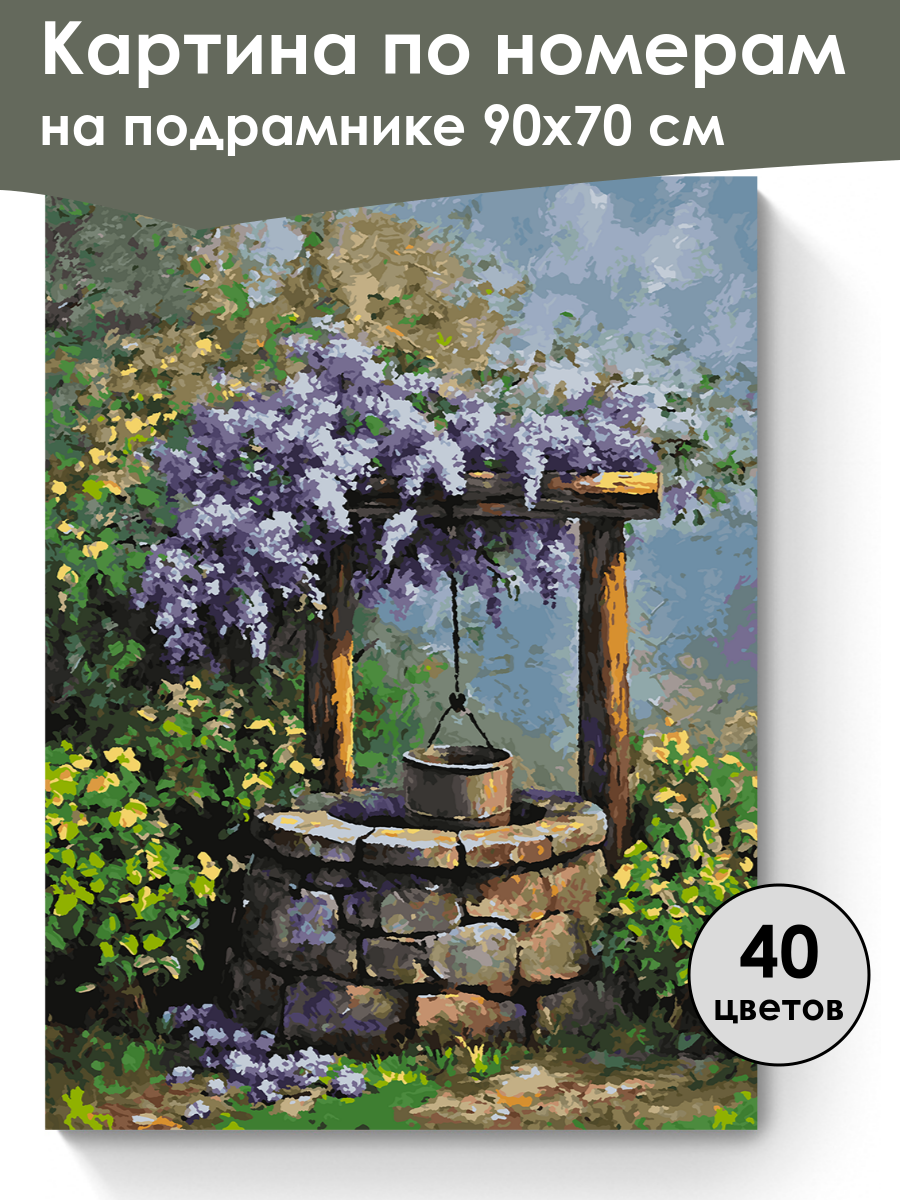 Картина по номерам
на подрамнике 90х70 см

40
цветов