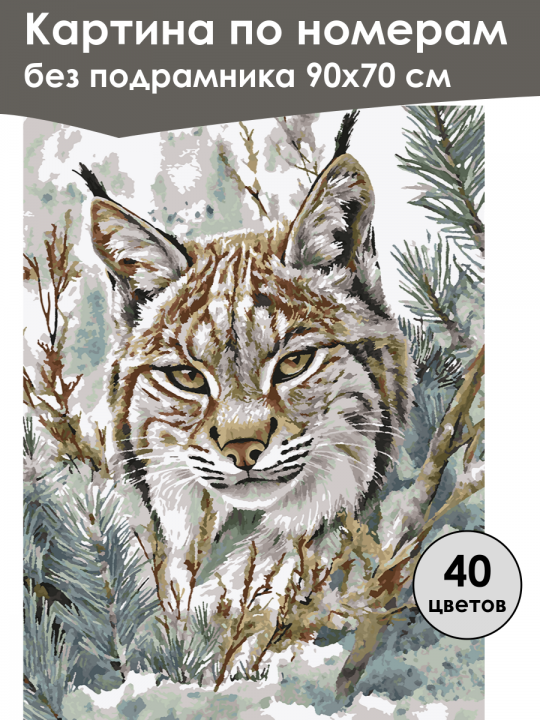 Картина по номерам
без подрамника 90х70 см

40
цветов