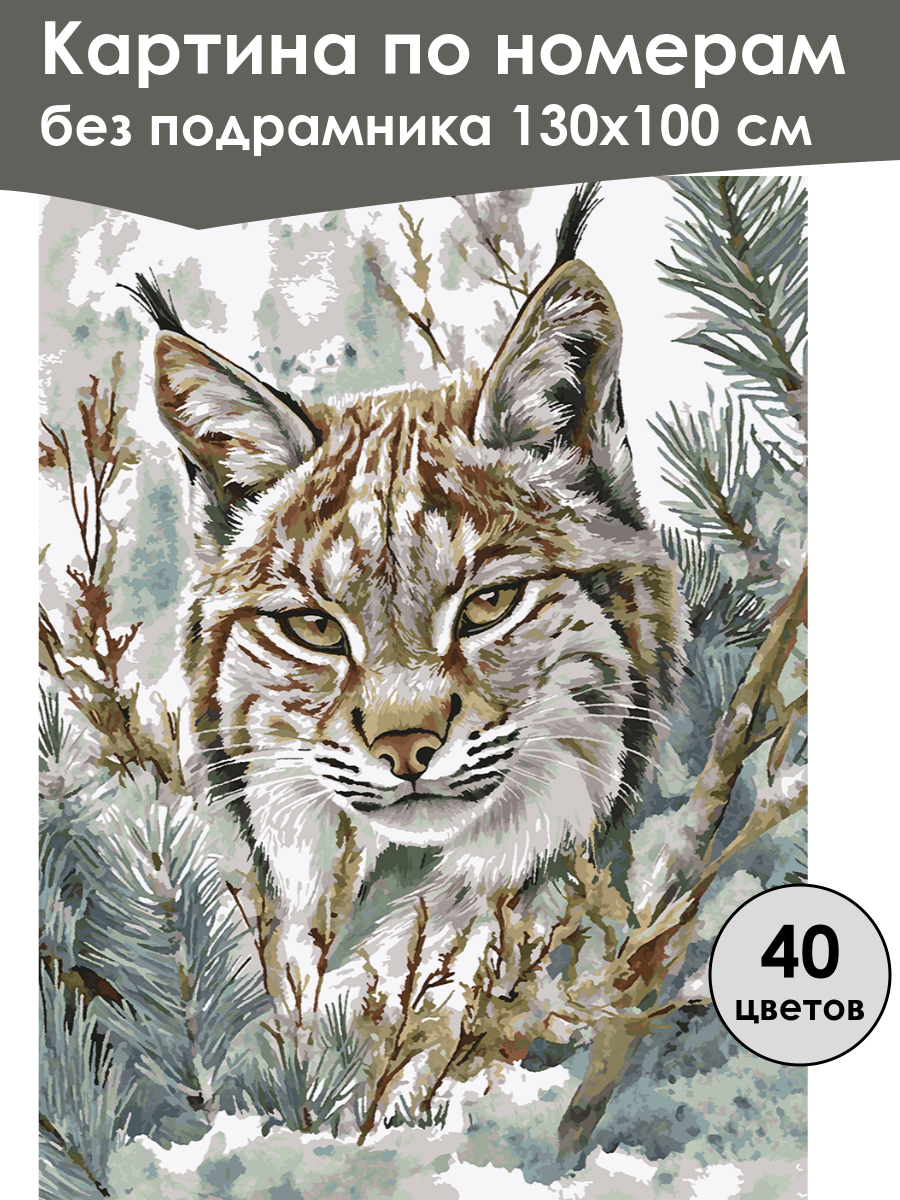 Картина по номерам
без подрамника 130х100 см

40
цветов