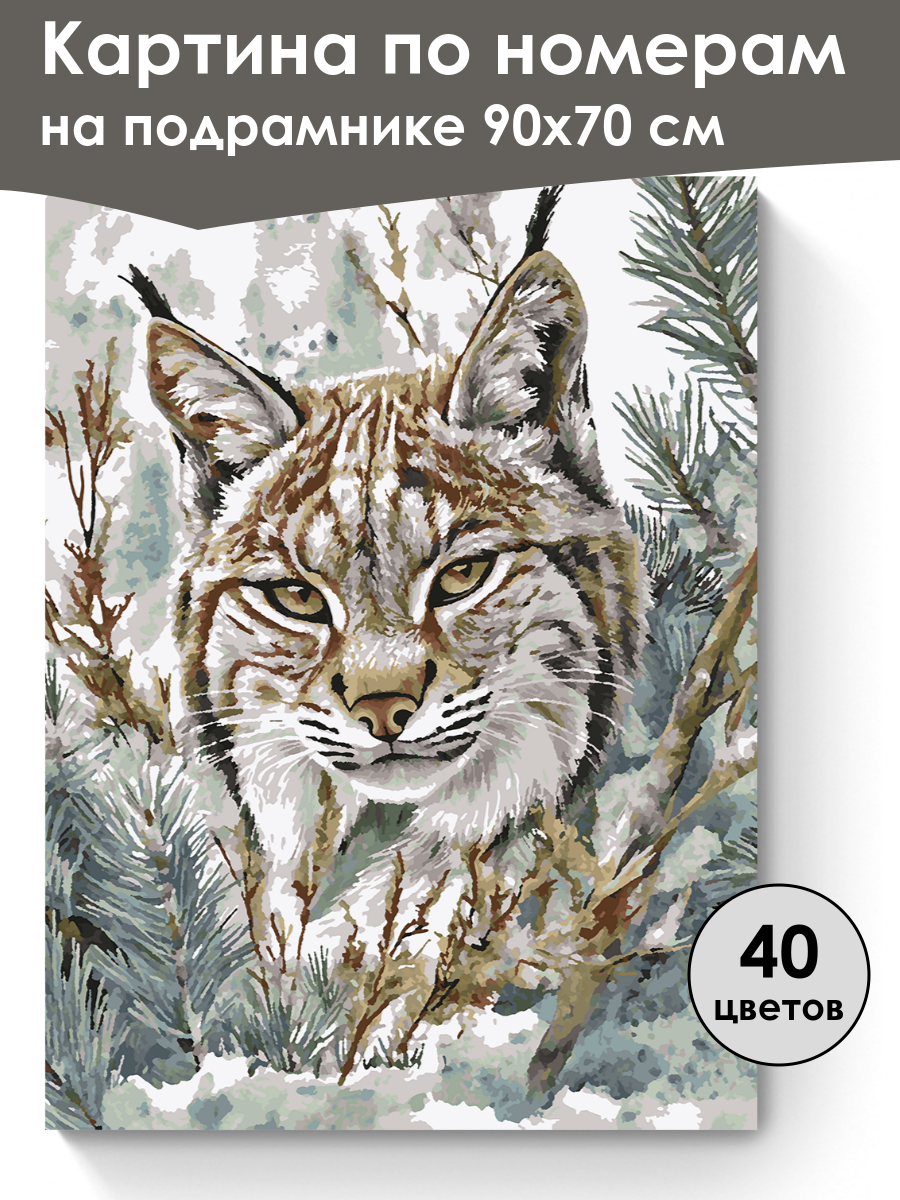 Картина по номерам
на подрамнике 90х70 см

40
цветов