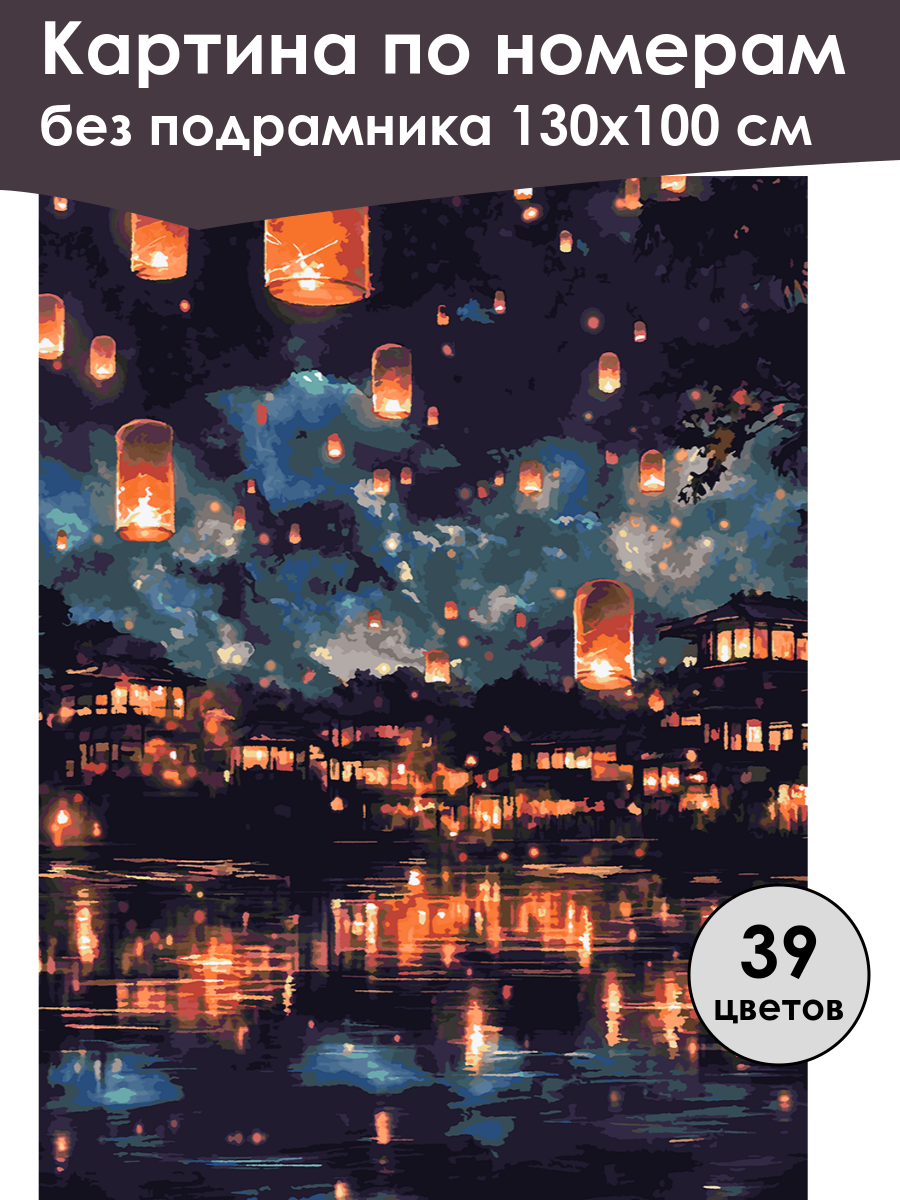 Картина по номерам
без подрамника 130х100 см

39
цветов