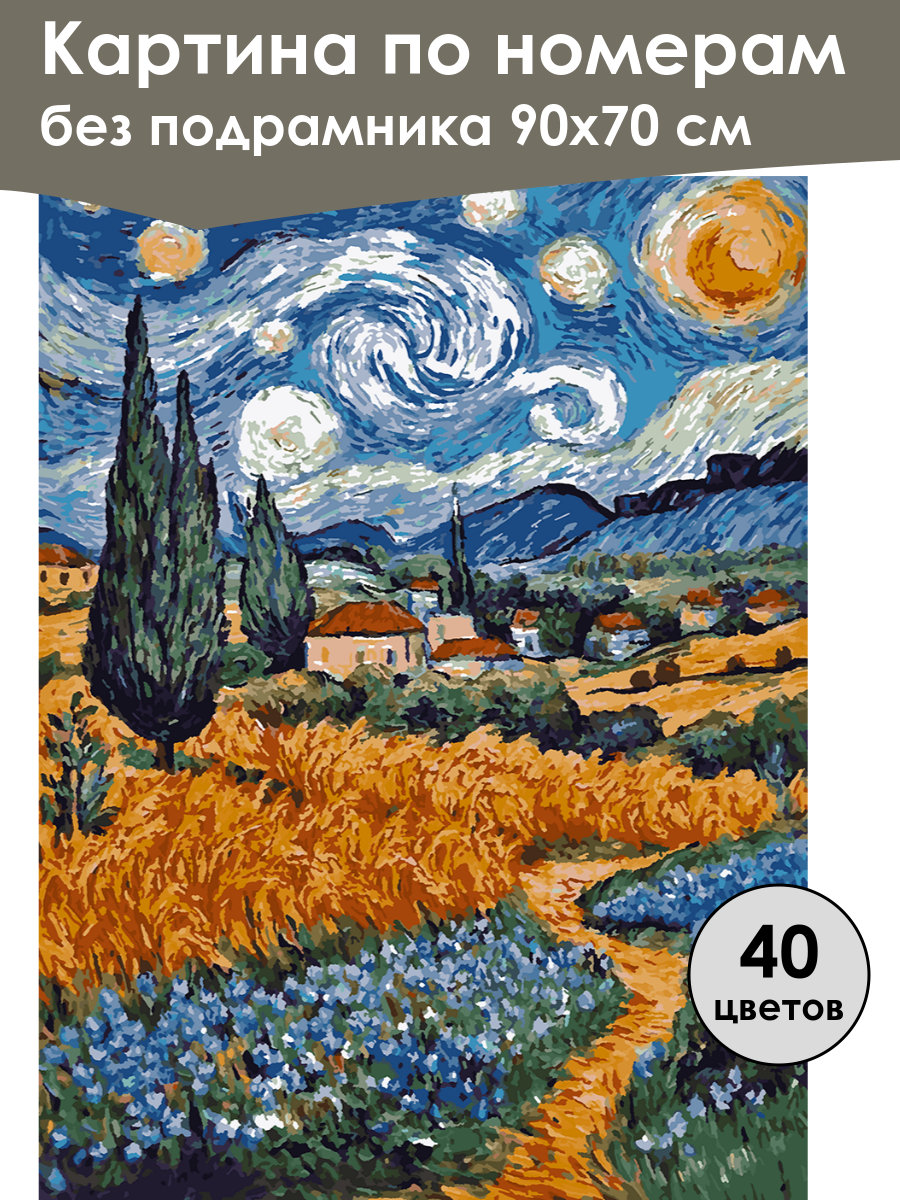 Картина по номерам
без подрамника 90х70 см

40
цветов