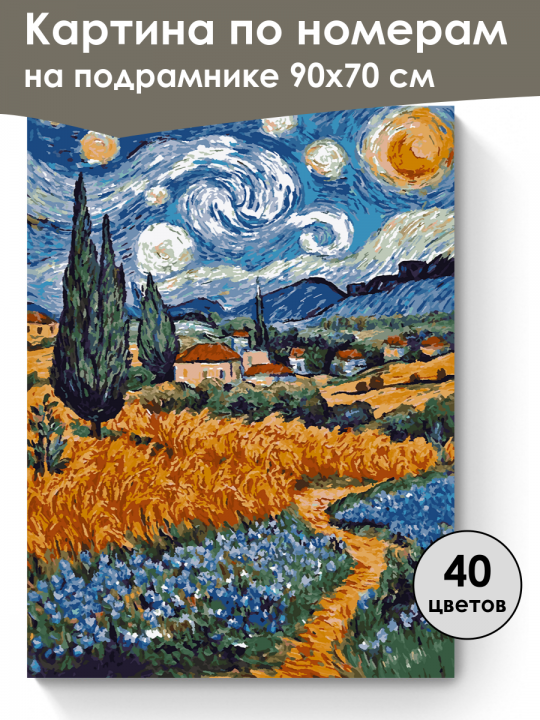 Картина по номерам на подрамнике 90х70 см

40 цветов