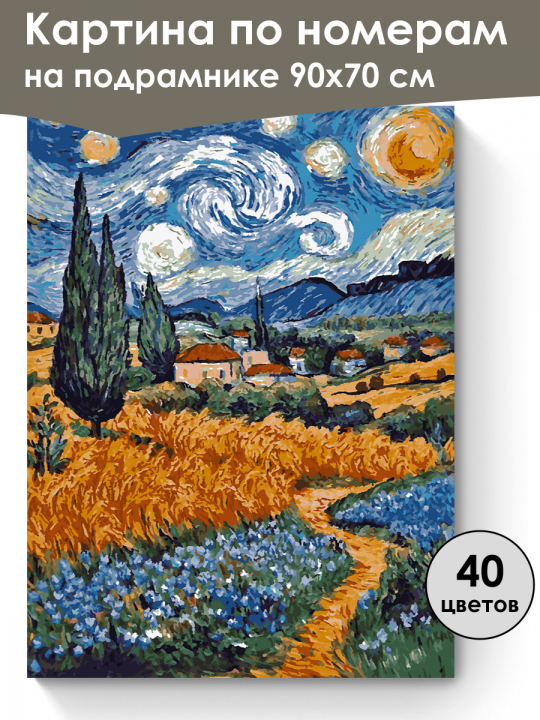 Картина по номерам
на подрамнике 90x70 см

40
цветов