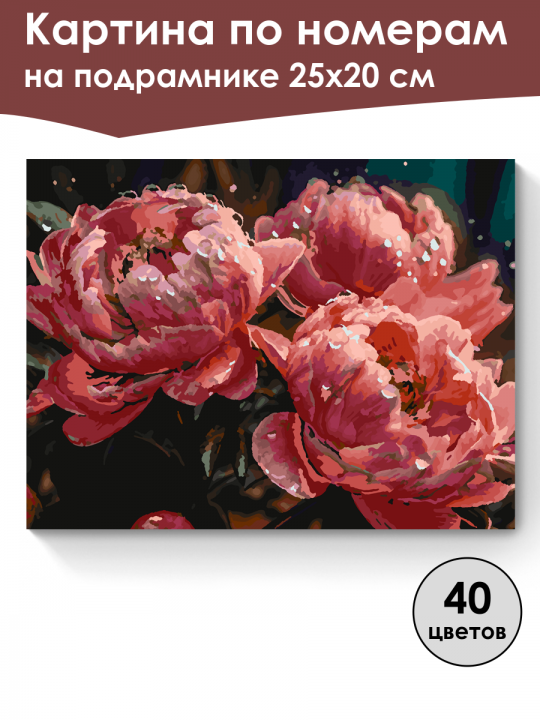 Картина по номерам на подрамнике 25х20 см

40 цветов